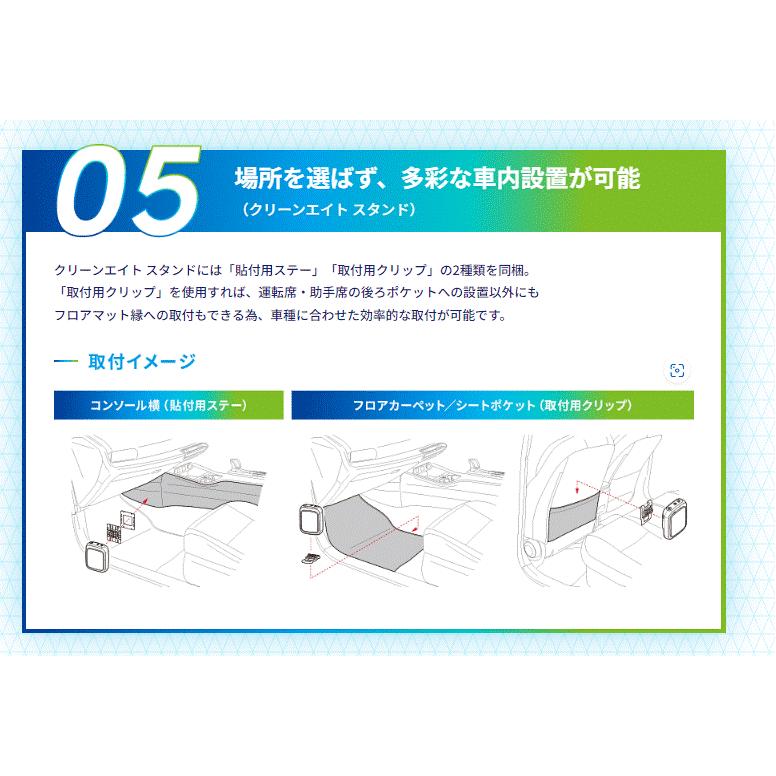 05

場所を選ばず、多彩な車内設置が可能
（クリーンエイト スタンド）

クリーンエイト スタンドには「貼付用ステー」「取付用クリップ」の2種類を同梱。
「取付用クリップ」を使用すれば、運転席・助手席の後ろポケットへの設置以外にも
フロアマット縁への取付もできる為、車種に合わせた効率的な取付が可能です。

取付イメージ

コンソール横（貼付用ステー）

フロアカーペット／シートポケット（取付用クリップ）