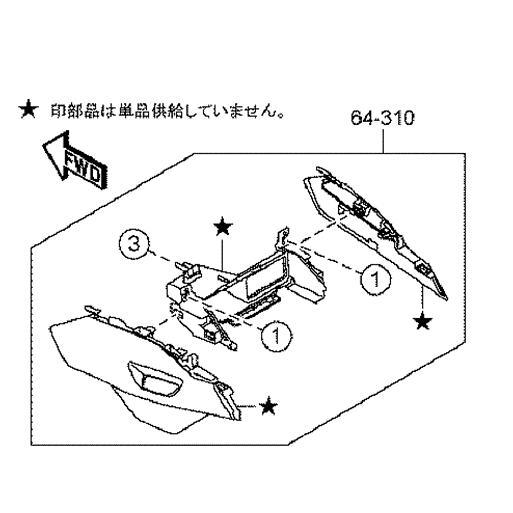 ★ 印部品は単品供給していません。

64-310

FWD

★

3

1

1

★

★