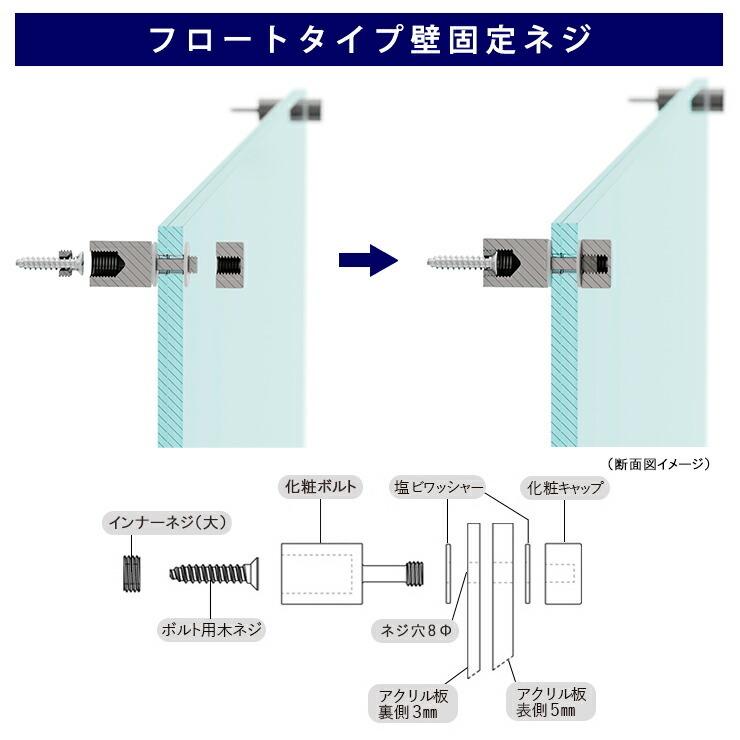 フロートタイプ壁固定ネジ

（断面図イメージ）

化粧ボルト

塩ビワッシャー

化粧キャップ

インナーネジ（大）

ボルト用木ネジ

ネジ穴８Φ

アクリル板
裏側３㎜

アクリル板
表側５㎜