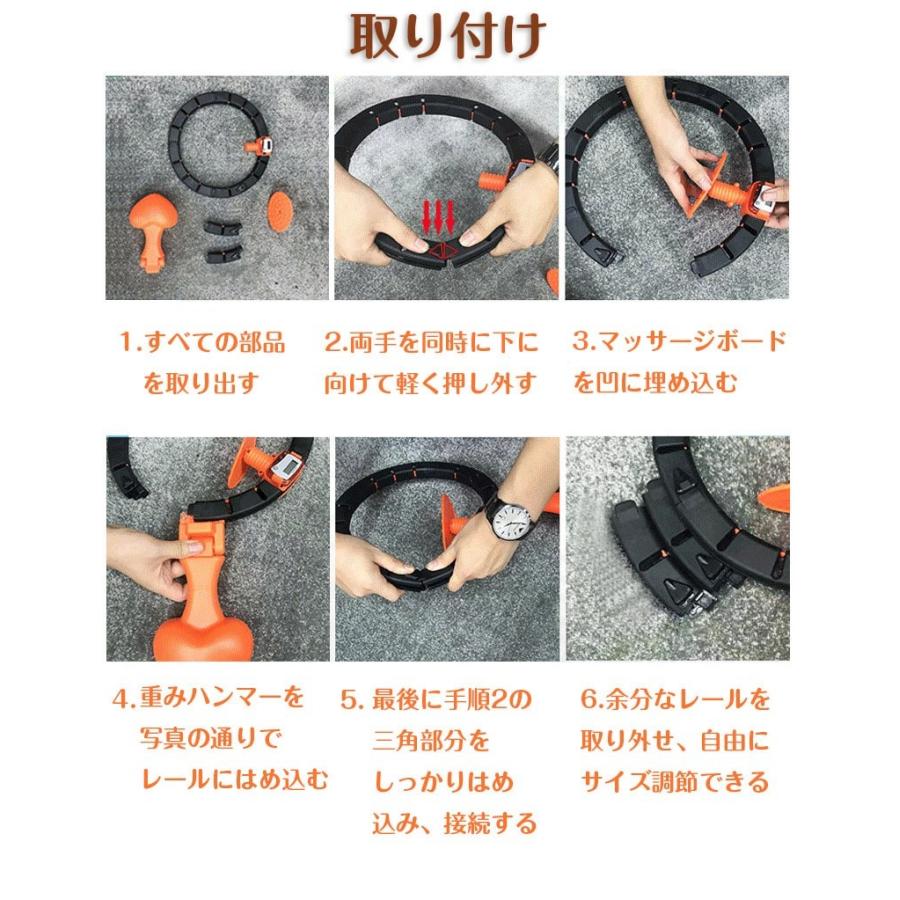 取り付け

1.すべての部品を取り出す

2.両手を同時に下に向けて軽く押し外す

3.マッサージボードを凹に埋め込む

4.重みハンマーを写真の通りでレールにはめ込む

5. 最後に手順2の三角部分をしっかりはめ込み、接続する

6.余分なレールを取り外せ、自由にサイズ調節できる