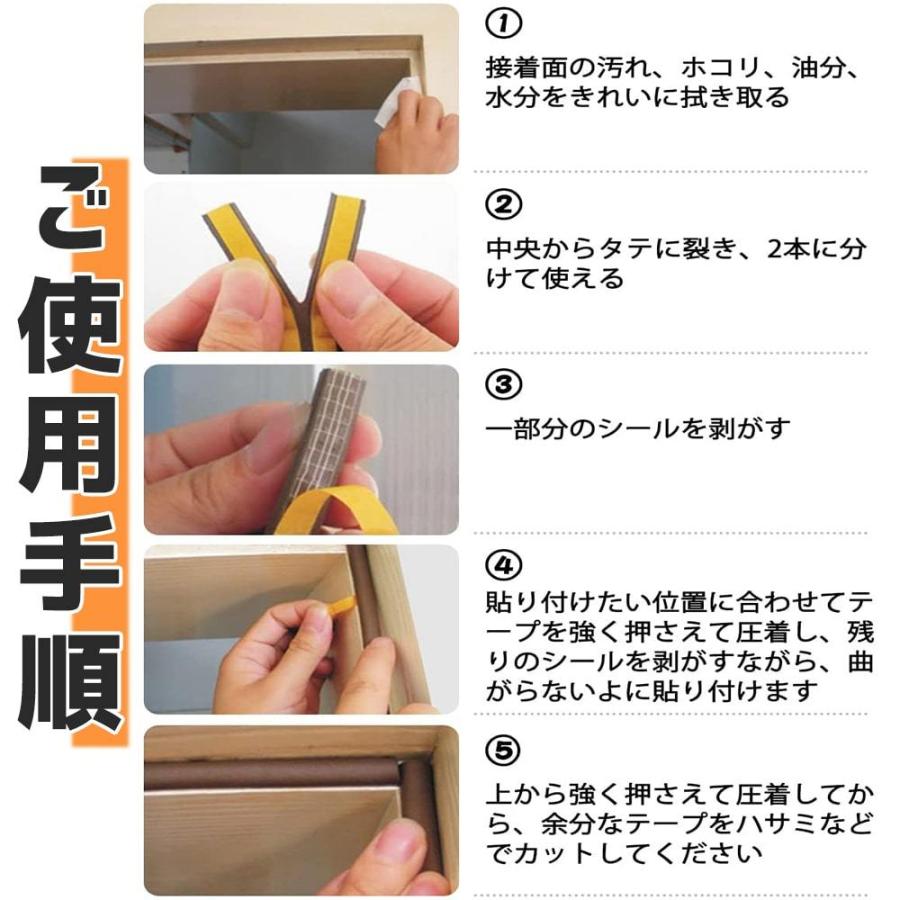 ご使用手順

①
接着面の汚れ、ホコリ、油分、水分をきれいに拭き取る

②
中央からタテに裂き、2本に分けて使える

③
一部分のシールを剥がす

④
貼り付けたい位置に合わせてテープを強く押さえて圧着し、残りのシールを剥がすながら、曲がらないよに貼り付けます

⑤
上から強く押さえて圧着してから、余分なテープをハサミなどでカットしてください