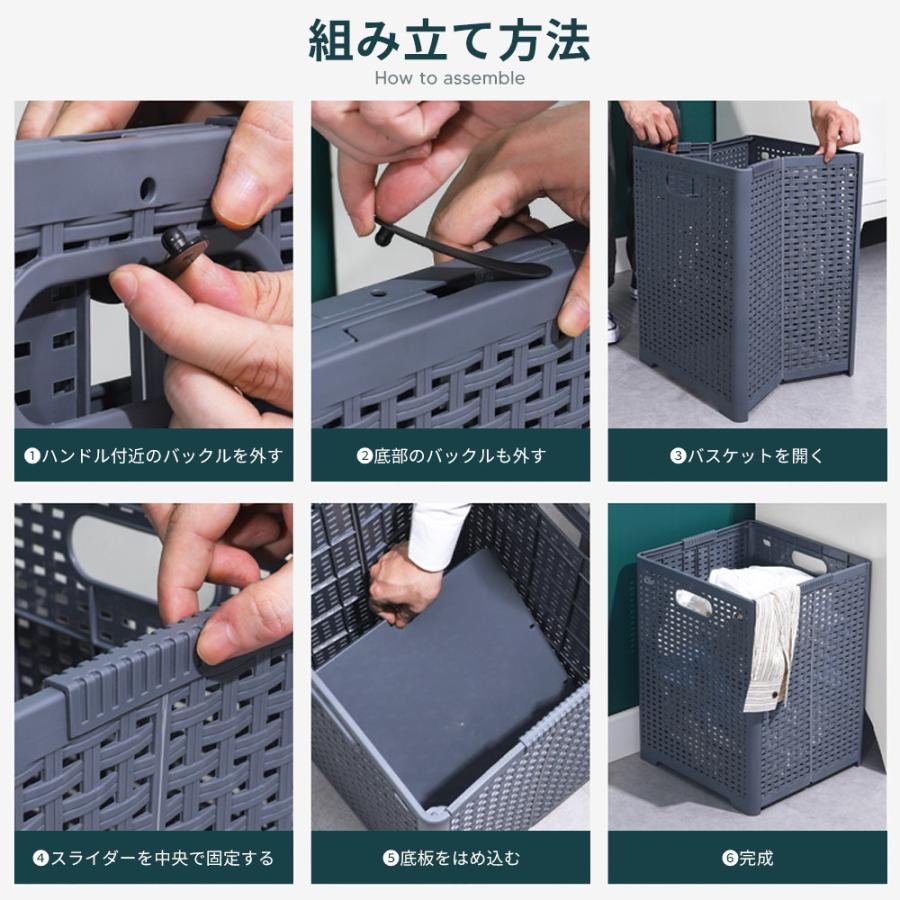 組み立て方法
How to assemble

❶ハンドル付近のバックルを外す

❷底部のバックルも外す

❸バスケットを開く

❹スライダーを中央で固定する

❺底板をはめ込む

❻完成