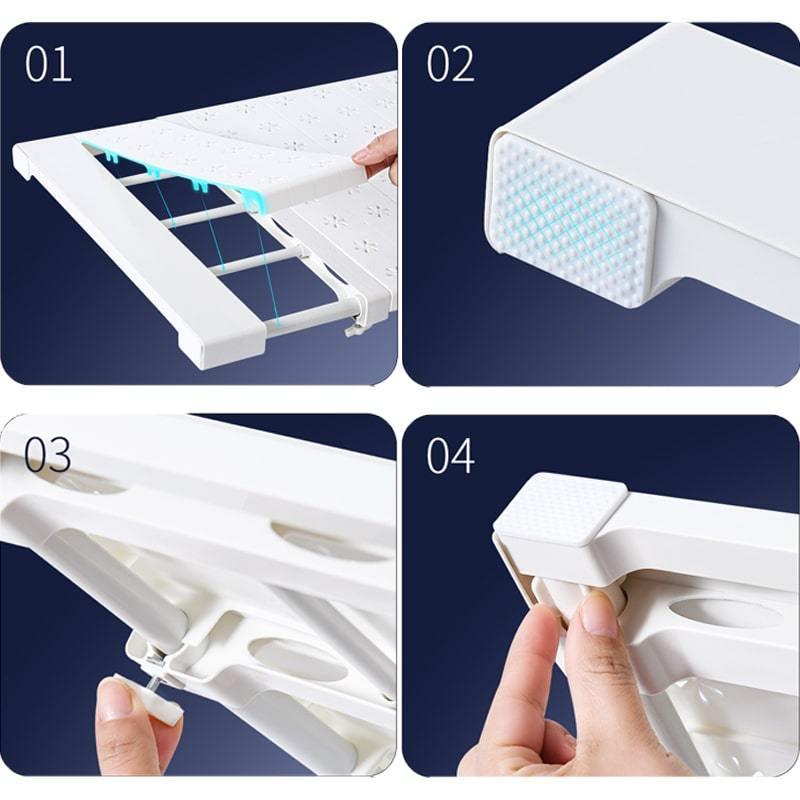 01

02

03

04