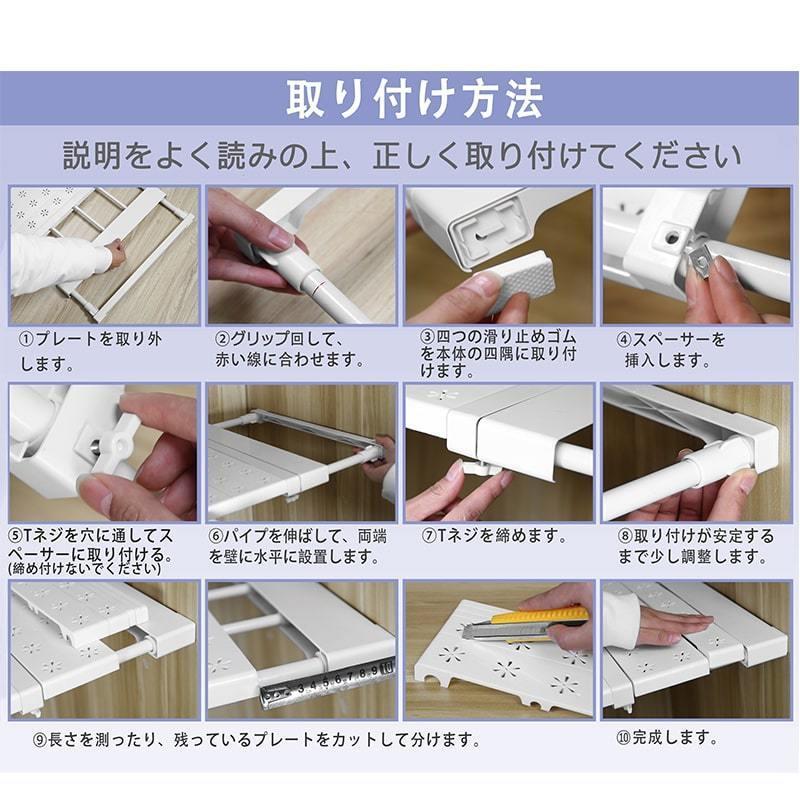 取り付け方法

説明をよく読みの上、正しく取り付けてください

①プレートを取り外します。

②グリップ回して、赤い線に合わせます。

③四つの滑り止めゴムを本体の四隅に取り付けます。

④スペーサーを挿入します。

⑤Tネジを穴に通してスペーサーに取り付ける。(締め付けないでください)

⑥パイプを伸ばして、両端を壁に水平に設置します。

⑦Tネジを締めます。

⑧取り付けが安定するまで少し調整します。

3 4 5 6 7 8 9 10

⑨長さを測ったり、残っているプレートをカットして分けます。

⑩完成します。