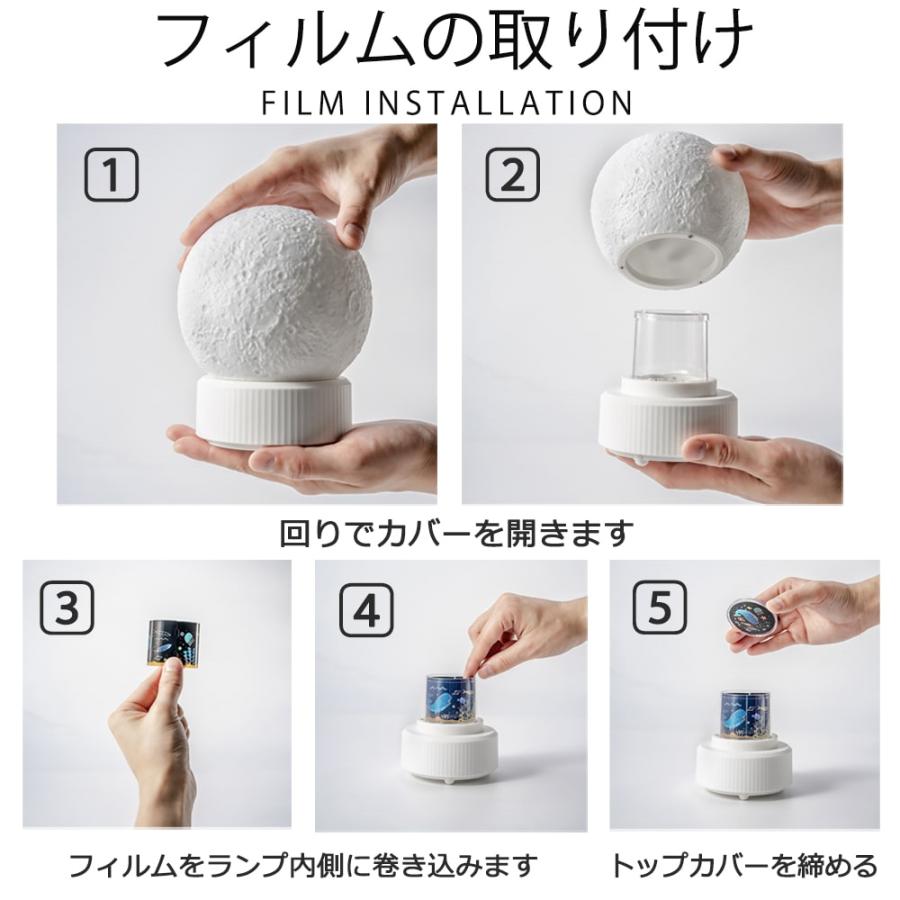 フィルムの取り付け
FILM INSTALLATION

1

2

回りでカバーを開きます

3

4

5

フィルムをランプ内側に巻き込みます

トップカバーを締める