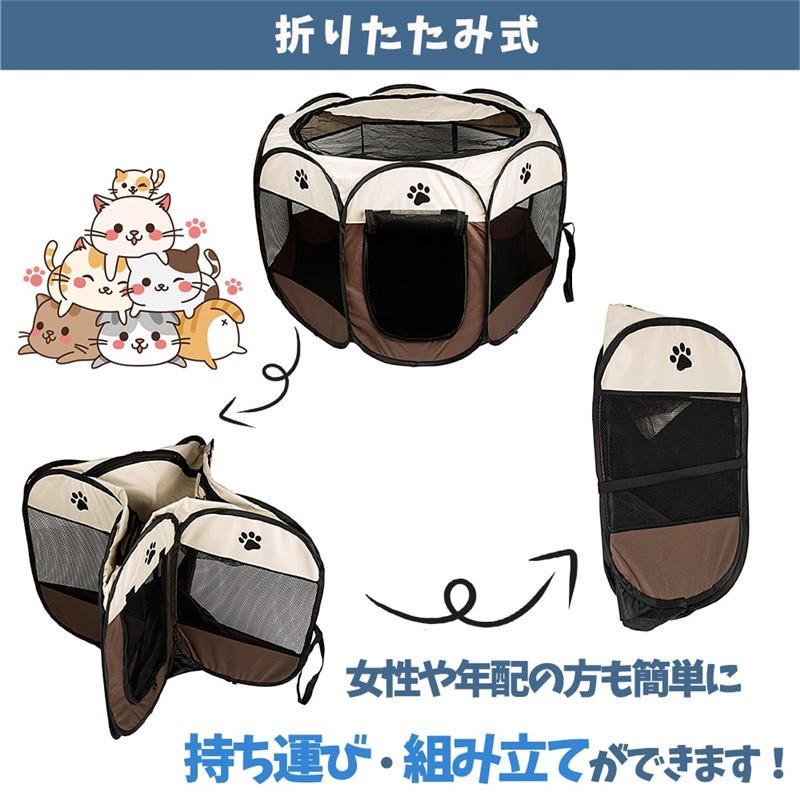 折りたたみ式

女性や年配の方も簡単に

持ち運び・組み立てができます！