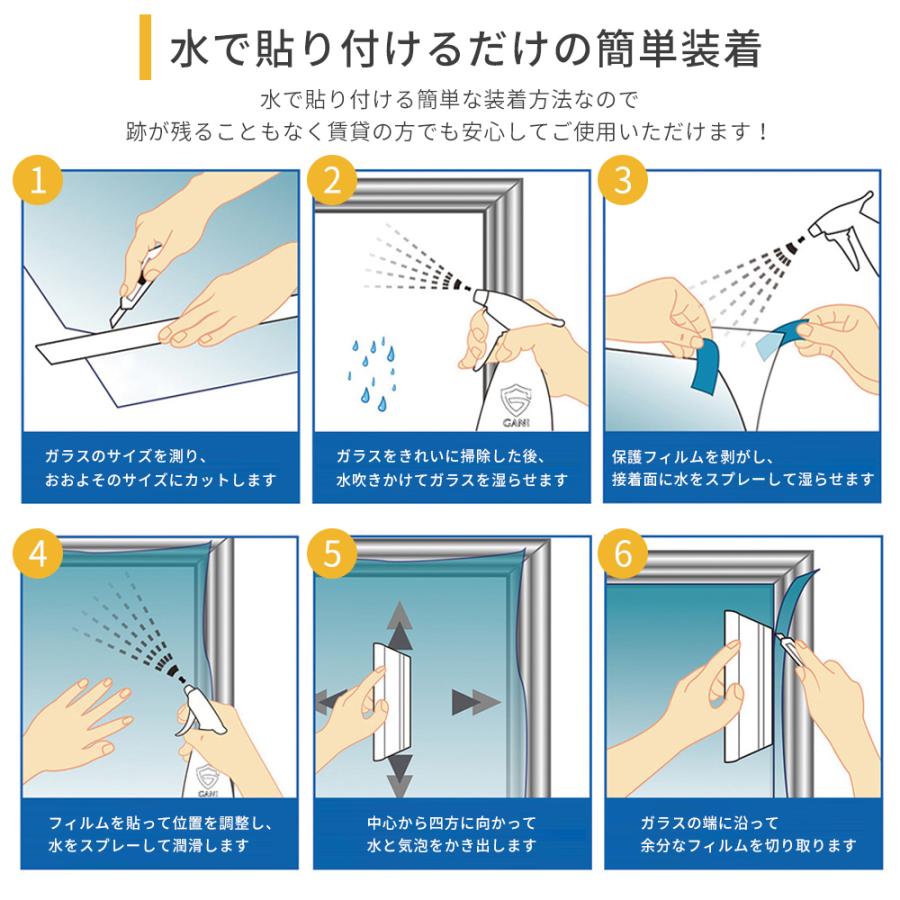 水で貼り付けるだけの簡単装着

水で貼り付ける簡単な装着方法なので
跡が残ることもなく賃貸の方でも安心してご使用いただけます！

1

ガラスのサイズを測り、
おおよそのサイズにカットします

2

GANI

ガラスをきれいに掃除した後、
水吹きかけてガラスを湿らせます

3

保護フィルムを剥がし、
接着面に水をスプレーして湿らせます

4

GANI

フィルムを貼って位置を調整し、
水をスプレーして潤滑します

5

中心から四方に向かって
水と気泡をかき出します

6

ガラスの端に沿って
余分なフィルムを切り取ります