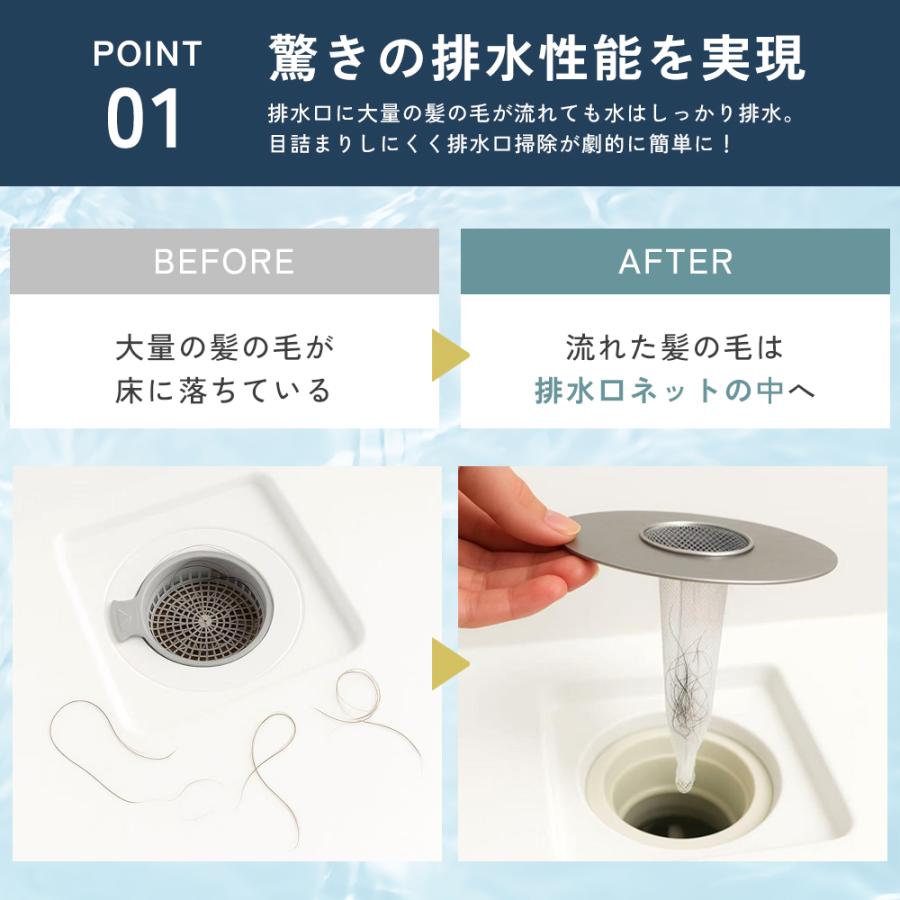 POINT
01

驚きの排水性能を実現

排水口に大量の髪の毛が流れても水はしっかり排水。
目詰まりしにくく排水口掃除が劇的に簡単に！

BEFORE

大量の髪の毛が
床に落ちている

AFTER

流れた髪の毛は
排水口ネットの中へ