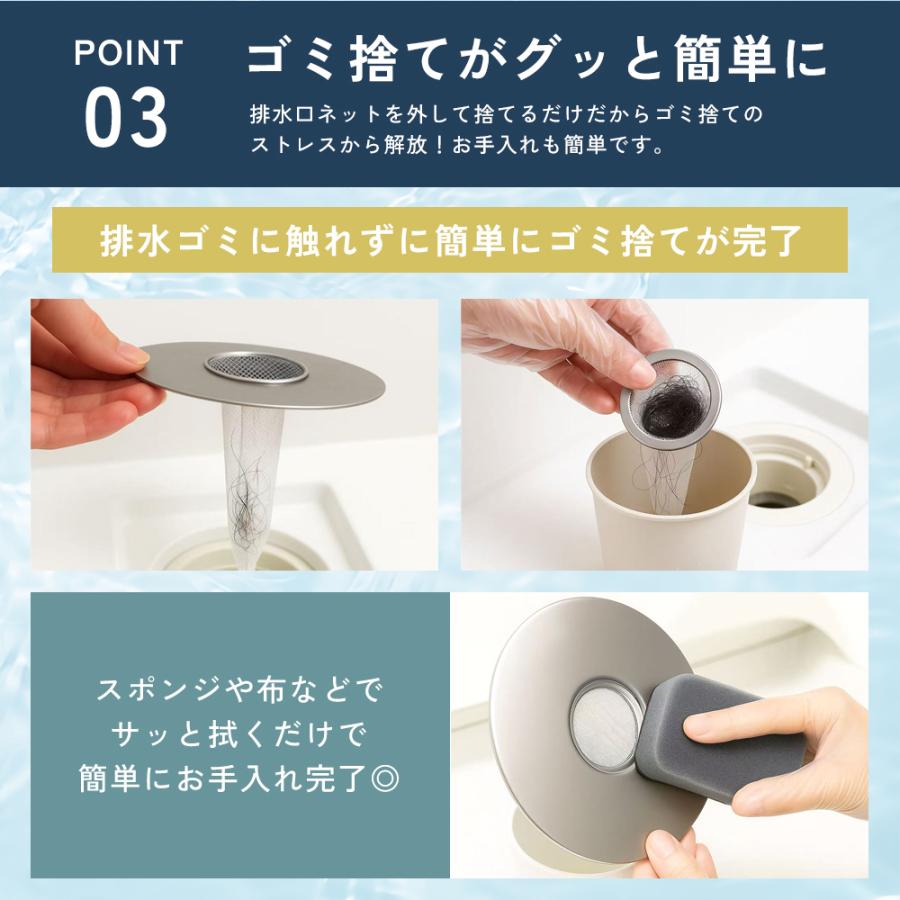 POINT
03

ゴミ捨てがグッと簡単に

排水口ネットを外して捨てるだけだからゴミ捨てのストレスから解放！お手入れも簡単です。

排水ゴミに触れずに簡単にゴミ捨てが完了

スポンジや布などで
サッと拭くだけで
簡単にお手入れ完了◎