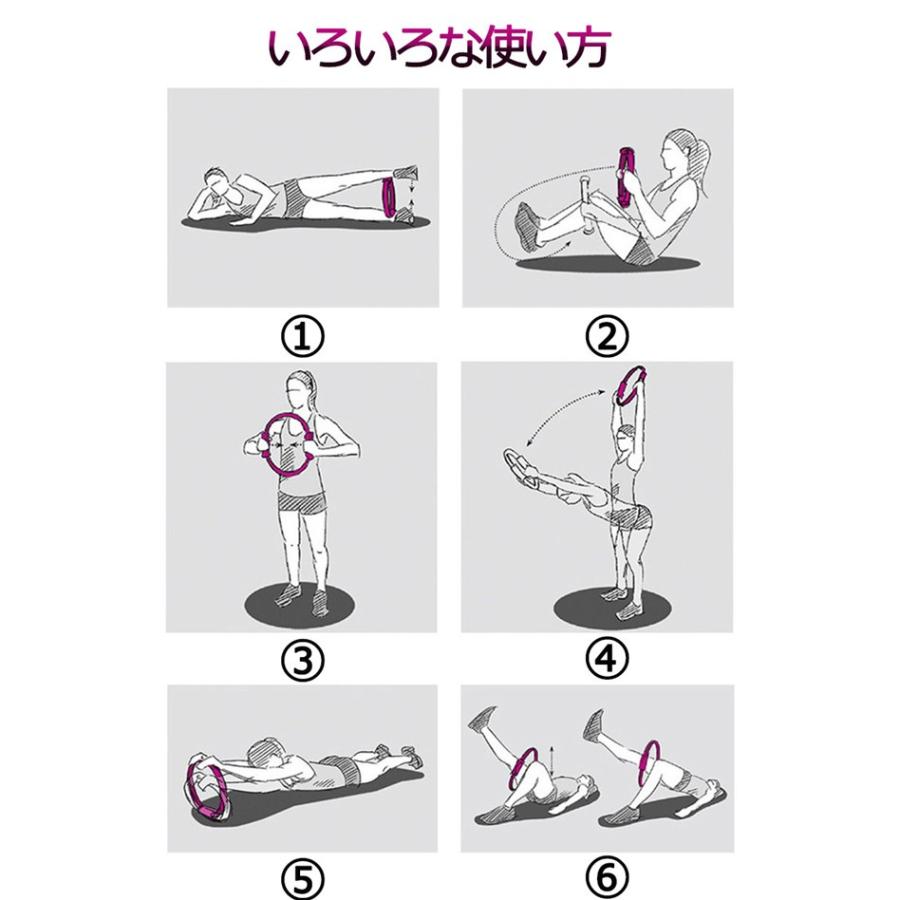 いろいろな使い方

①

②

③

④

⑤

⑥