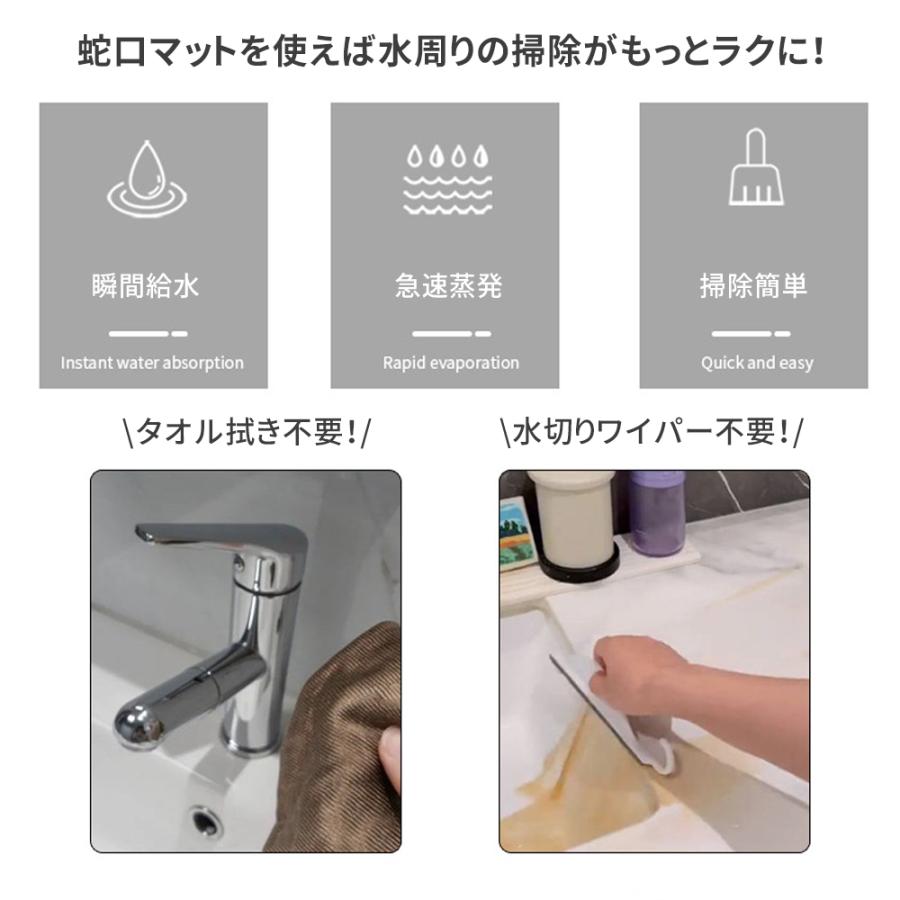 蛇口マットを使えば水周りの掃除がもっとラクに!

瞬間給水

Instant water absorption

急速蒸発

Rapid evaporation

掃除簡単

Quick and easy

\タオル拭き不要!/

\水切りワイパー不要!/