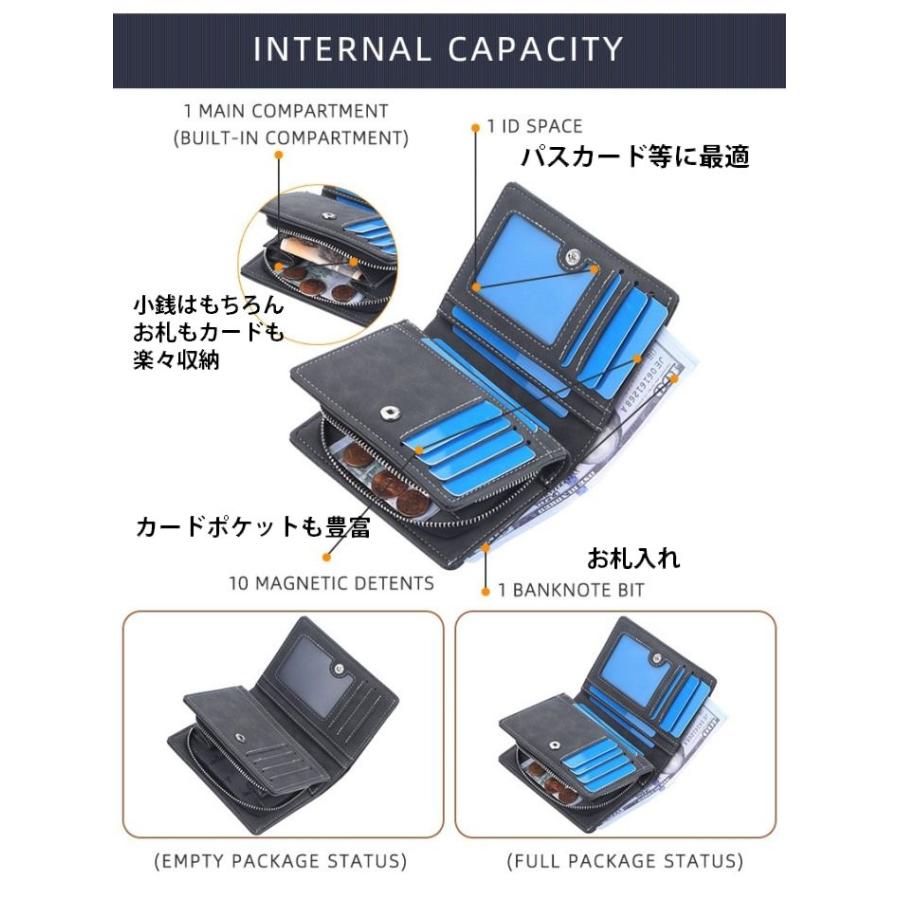 INTERNAL CAPACITY

1 MAIN COMPARTMENT
(BUILT-IN COMPARTMENT)

1 ID SPACE
パスカード等に最適

小銭はもちろん
お札もカードも
楽々収納

カードポケットも豊富

10 MAGNETIC DETENTS

お札入れ
1 BANKNOTE BIT

(EMPTY PACKAGE STATUS)

(FULL PACKAGE STATUS)