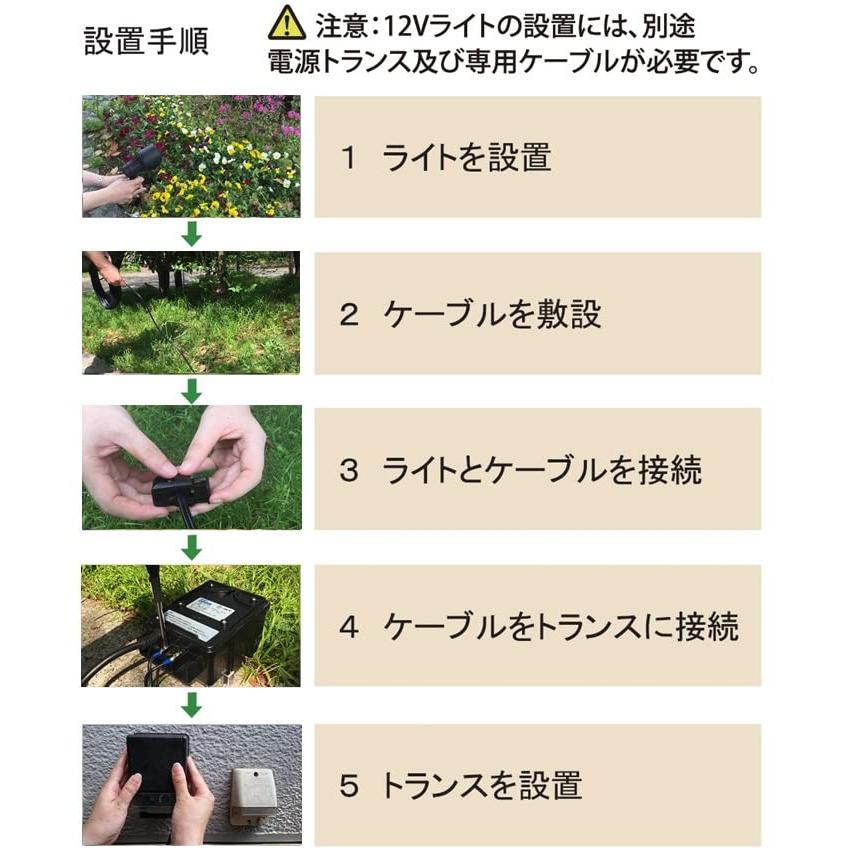 設置手順

注意：12Vライトの設置には、別途電源トランス及び専用ケーブルが必要です。

1　ライトを設置

2　ケーブルを敷設

3　ライトとケーブルを接続

4　ケーブルをトランスに接続

5　トランスを設置