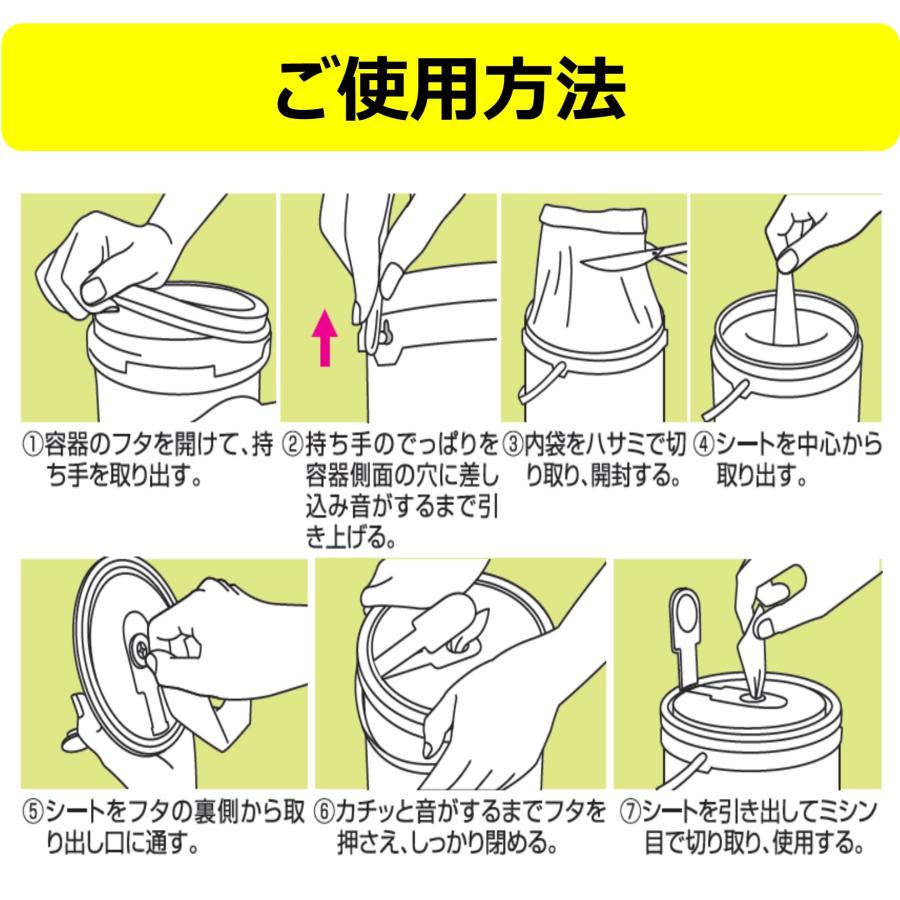 ご使用方法

①容器のフタを開けて、持ち手を取り出す。

②持ち手のでっぱりを容器側面の穴に差し込み音がするまで引き上げる。

③内袋をハサミで切り取り、開封する。

④シートを中心から取り出す。

⑤シートをフタの裏側から取り出し口に通す。

⑥カチッと音がするまでフタを押さえ、しっかり閉める。

⑦シートを引き出してミシン目で切り取り、使用する。