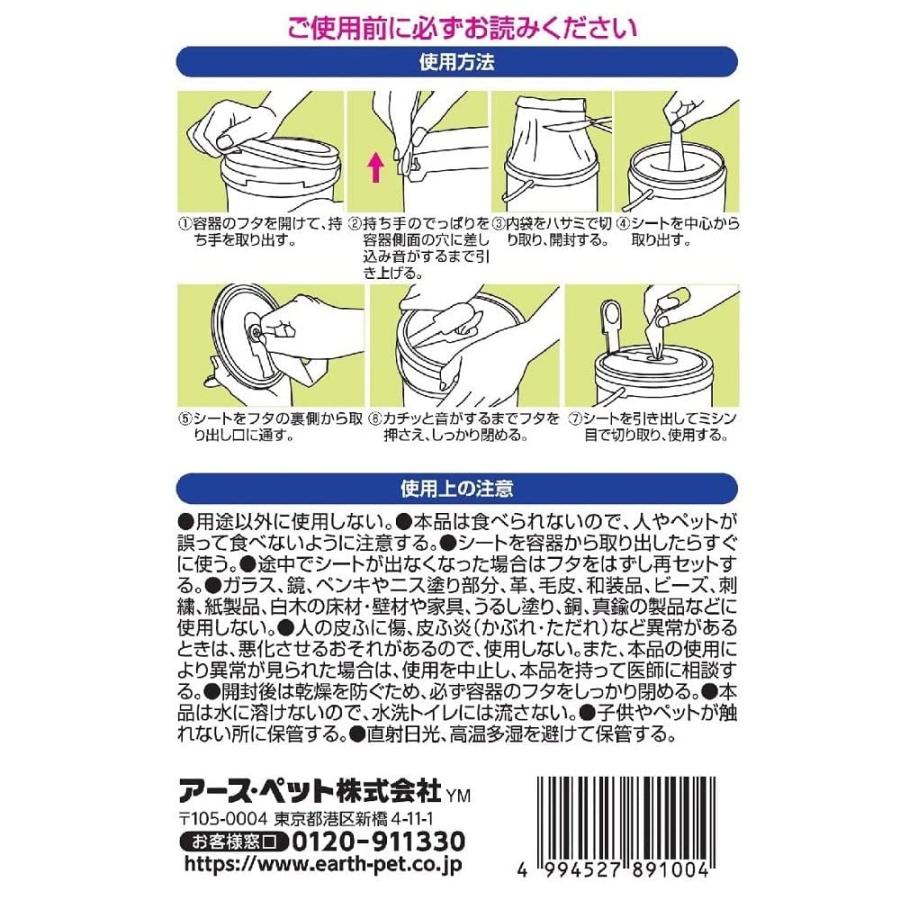 ご使用前に必ずお読みください

使用方法

①容器のフタを開けて、持ち手を取り出す。

②持ち手のでっぱりを容器側面の穴に差し込み音がするまで引き上げる。

③内袋をハサミで切り取り、開封する。

④シートを中心から取り出す。

⑤シートをフタの裏側から取り出し口に通す。

⑥カチッと音がするまでフタを押さえ、しっかり閉める。

⑦シートを引き出してミシン目で切り取り、使用する。

使用上の注意

●用途以外に使用しない。●本品は食べられないので、人やペットが誤って食べないように注意する。●シートを容器から取り出したらすぐに使う。●途中でシートが出なくなった場合はフタをはずし再セットする。●ガラス、鏡、ペンキやニス塗り部分、革、毛皮、和装品、ビーズ、刺繍、紙製品、白木の床材・壁材や家具、うるし塗り、銅、真鍮の製品などに使用しない。●人の皮ふに傷、皮ふ炎(かぶれ・ただれ)など異常があるときは、悪化させるおそれがあるので、使用しない。また、本品の使用により異常が見られた場合は、使用を中止し、本品を持って医師に相談する。●開封後は乾燥を防ぐため、必ず容器のフタをしっかり閉める。●本品は水に溶けないので、水洗トイレには流さない。●子供やペットが触れない所に保管する。●直射日光、高温多湿を避けて保管する。

アース・ペット株式会社 YM
〒105-0004 東京都港区新橋 4-11-1
お客様窓口 0120-911330
https://www.earth-pet.co.jp

4 994527 891004