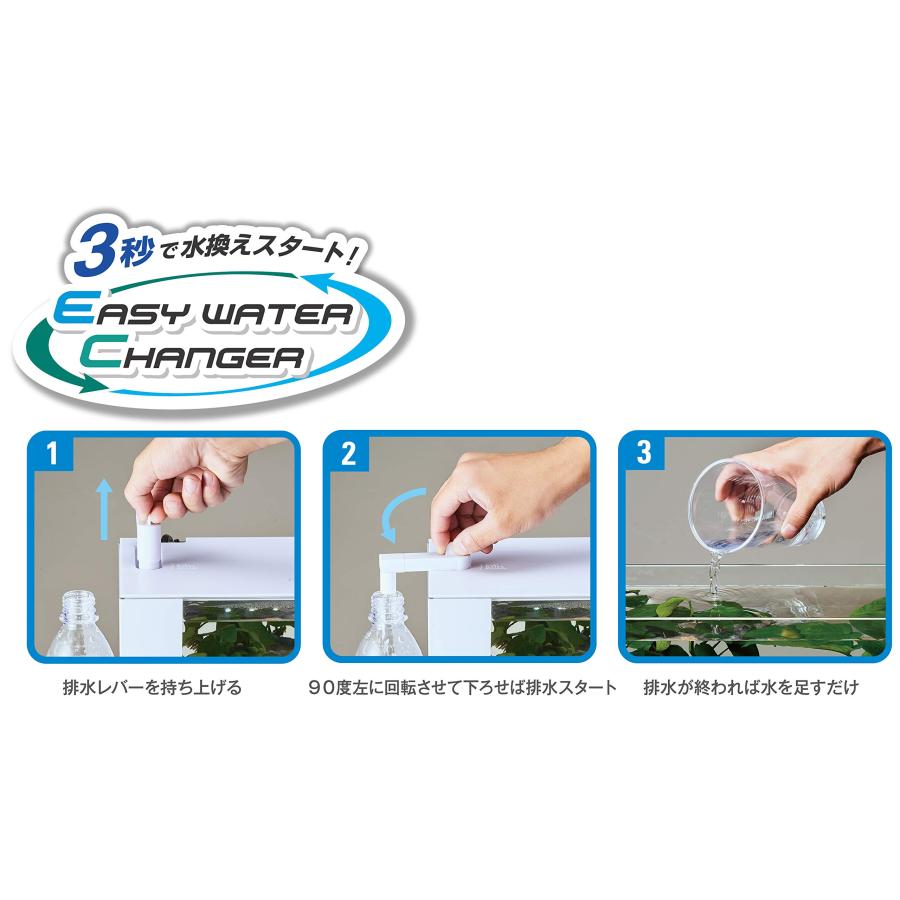 3秒で水換えスタート!
EASY WATER
CHANGER

1

排水レバーを持ち上げる

2

90度左に回転させて下ろせば排水スタート

3

排水が終われば水を足すだけ