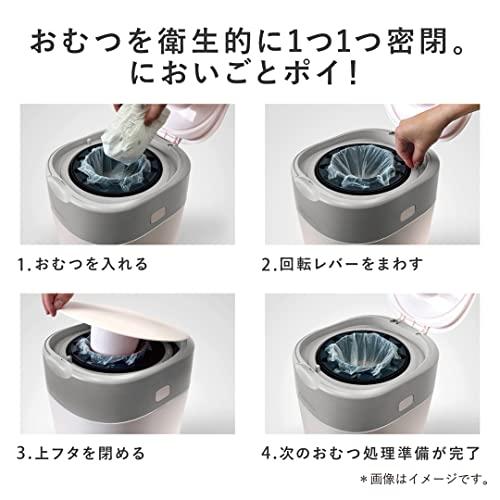 おむつを衛生的に1つ1つ密閉。
においごとポイ!

1.おむつを入れる

2.回転レバーをまわす

3.上フタを閉める

4.次のおむつ処理準備が完了

*画像はイメージです。