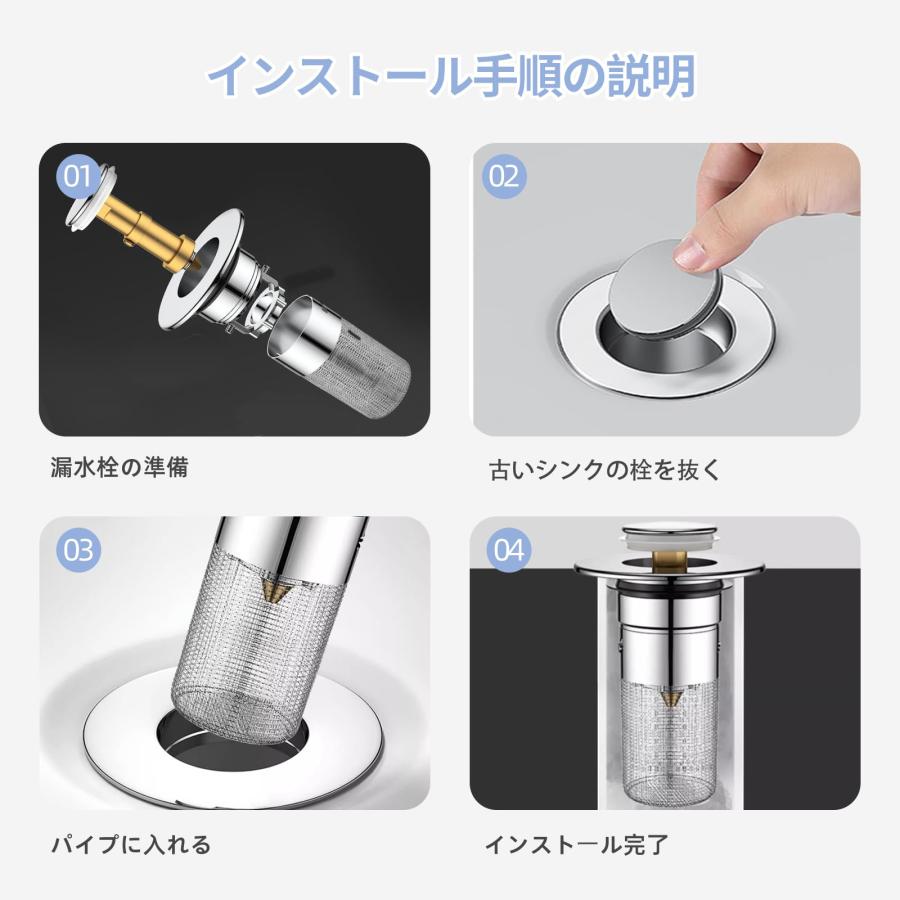 インストール手順の説明

01

漏水栓の準備

02

古いシンクの栓を抜く

03

パイプに入れる

04

インストール完了