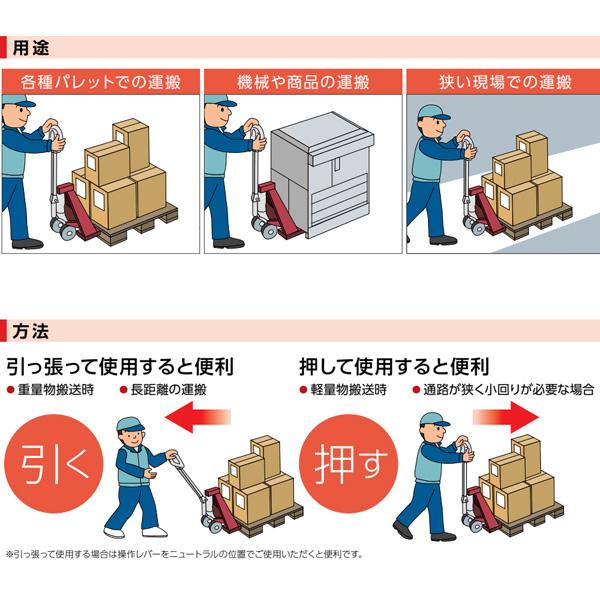 用途

各種パレットでの運搬

機械や商品の運搬

狭い現場での運搬

方法

引っ張って使用すると便利
● 重量物搬送時 ● 長距離の運搬

引く

押して使用すると便利
● 軽量物搬送時 ● 通路が狭く小回りが必要な場合

押す

※引っ張って使用する場合は操作レバーをニュートラルの位置でご使用いただくと便利です。