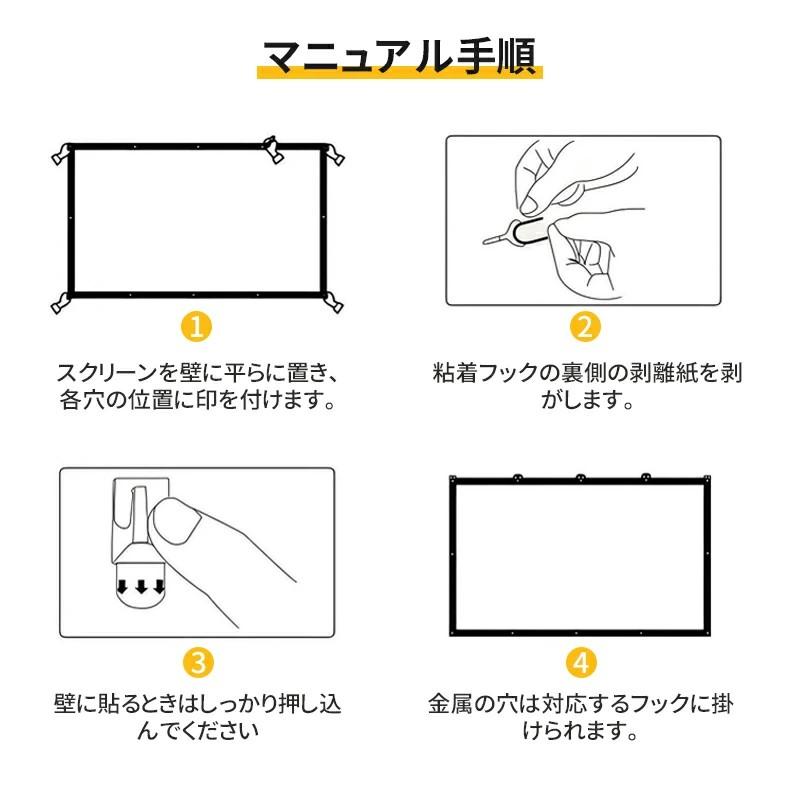 マニュアル手順

1

スクリーンを壁に平らに置き、各穴の位置に印を付けます。

2

粘着フックの裏側の剥離紙を剥がします。

3

壁に貼るときはしっかり押し込んでください

4

金属の穴は対応するフックに掛けられます。