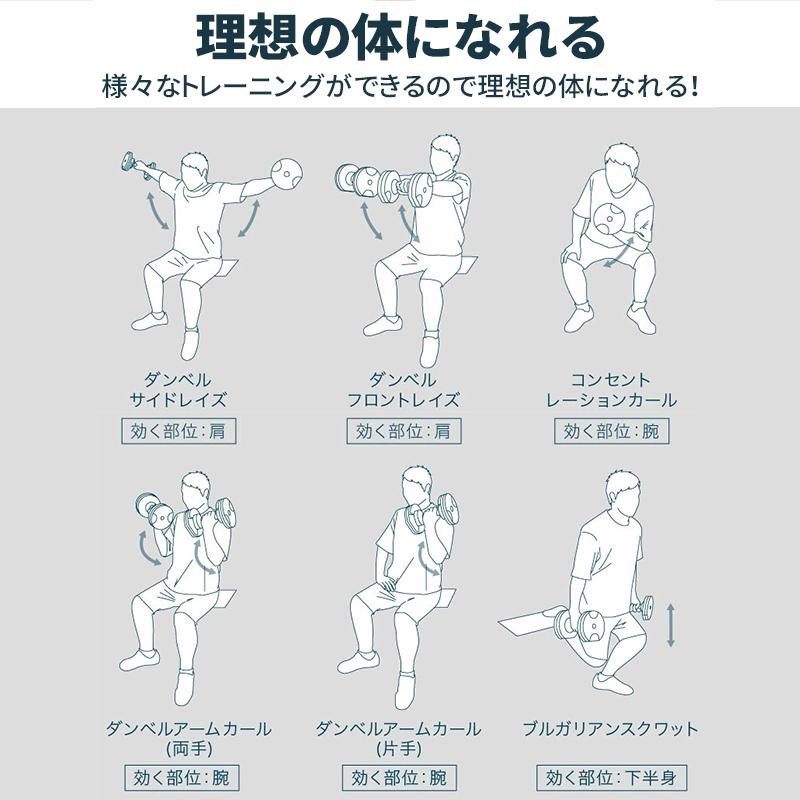 理想の体になれる
様々なトレーニングができるので理想の体になれる!

ダンベル
サイドレイズ
効く部位:肩

ダンベル
フロントレイズ
効く部位:肩

コンセント
レーションカール
効く部位:腕

ダンベルアームカール
(両手)
効く部位:腕

ダンベルアームカール
(片手)
効く部位:腕

ブルガリアンスクワット
効く部位:下半身