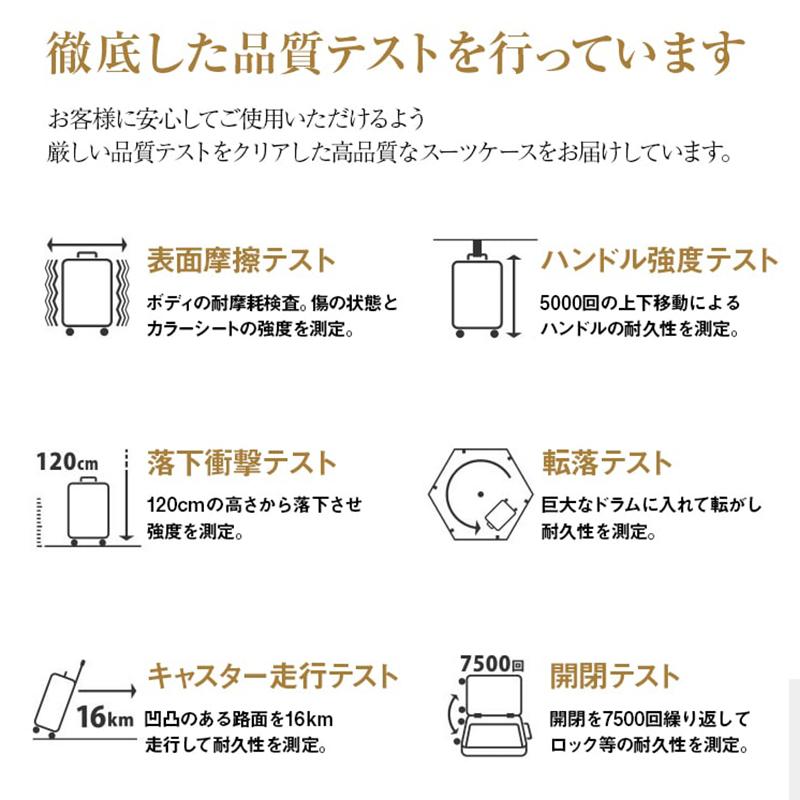 徹底した品質テストを行っています

お客様に安心してご使用いただけるよう
厳しい品質テストをクリアした高品質なスーツケースをお届けしています。

表面摩擦テスト

ボディの耐摩耗検査。傷の状態とカラーシートの強度を測定。

ハンドル強度テスト

5000回の上下移動によるハンドルの耐久性を測定。

120cm

落下衝撃テスト

120cmの高さから落下させ強度を測定。

転落テスト

巨大なドラムに入れて転がし耐久性を測定。

16km

キャスター走行テスト

凹凸のある路面を16km走行して耐久性を測定。

7500回

開閉テスト

開閉を7500回繰り返してロック等の耐久性を測定。