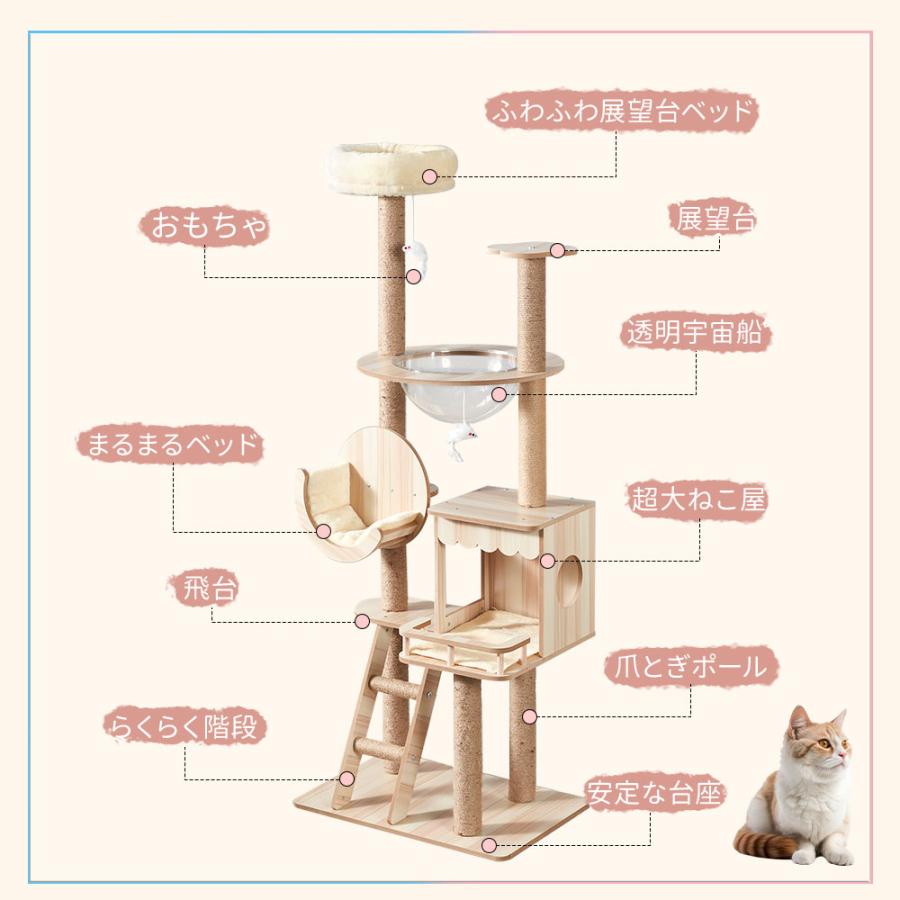 ふわふわ展望台ベッド

おもちゃ

展望台

透明宇宙船

まるまるベッド

超大ねこ屋

飛台

爪とぎポール

らくらく階段

安定な台座