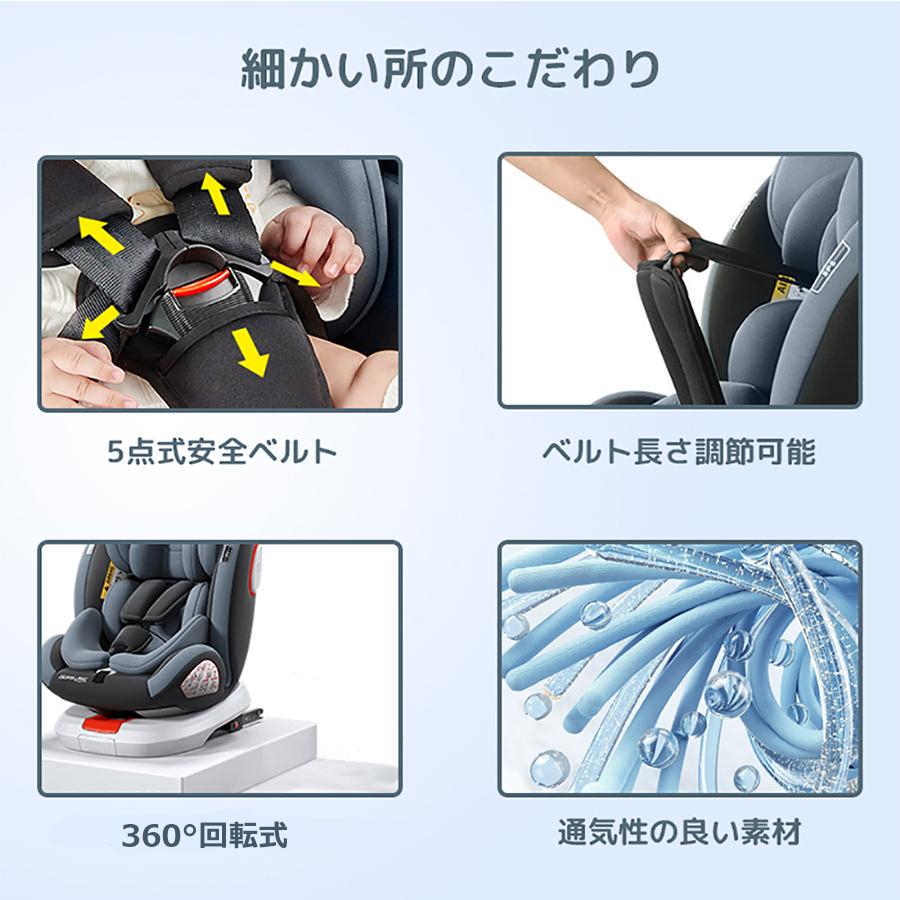 細かい所のこだわり

5点式安全ベルト

ベルト長さ調節可能

360°回転式

通気性の良い素材