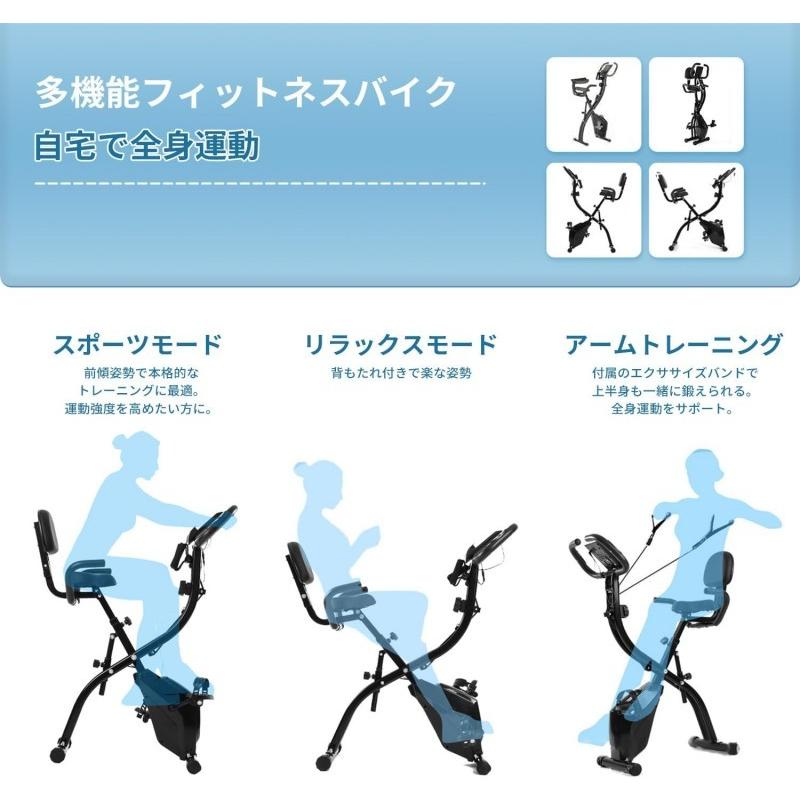 多機能フィットネスバイク
自宅で全身運動

スポーツモード
前傾姿勢で本格的なトレーニングに最適。運動強度を高めたい方に。

リラックスモード
背もたれ付きで楽な姿勢

アームトレーニング
付属のエクササイズバンドで上半身も一緒に鍛えられる。全身運動をサポート。