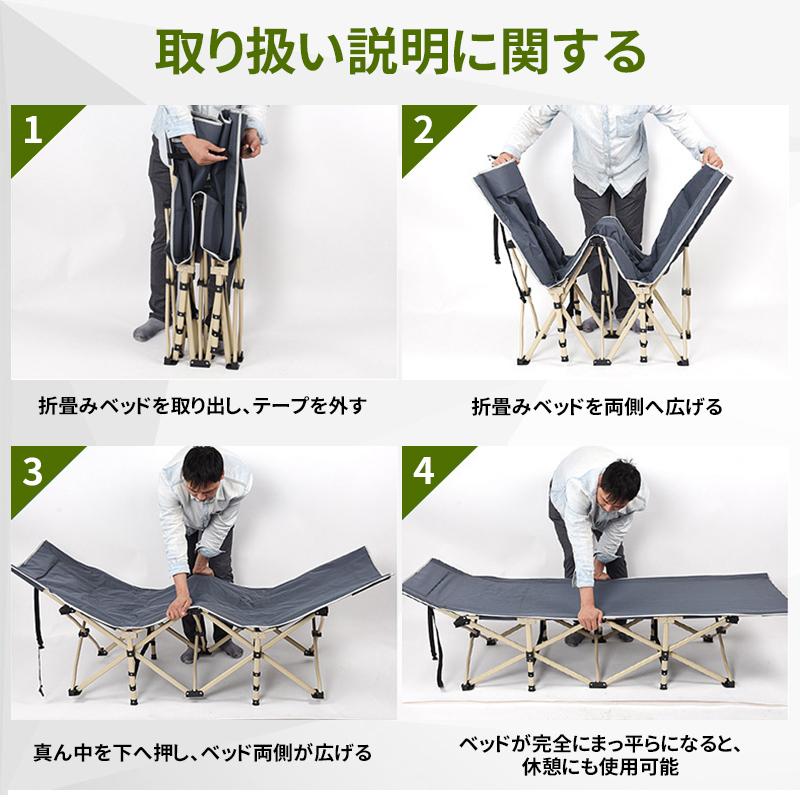 取り扱い説明に関する

1

折畳みベッドを取り出し、テープを外す

2

折畳みベッドを両側へ広げる

3

真ん中を下へ押し、ベッド両側が広げる

4

ベッドが完全にまっ平らになると、休憩にも使用可能