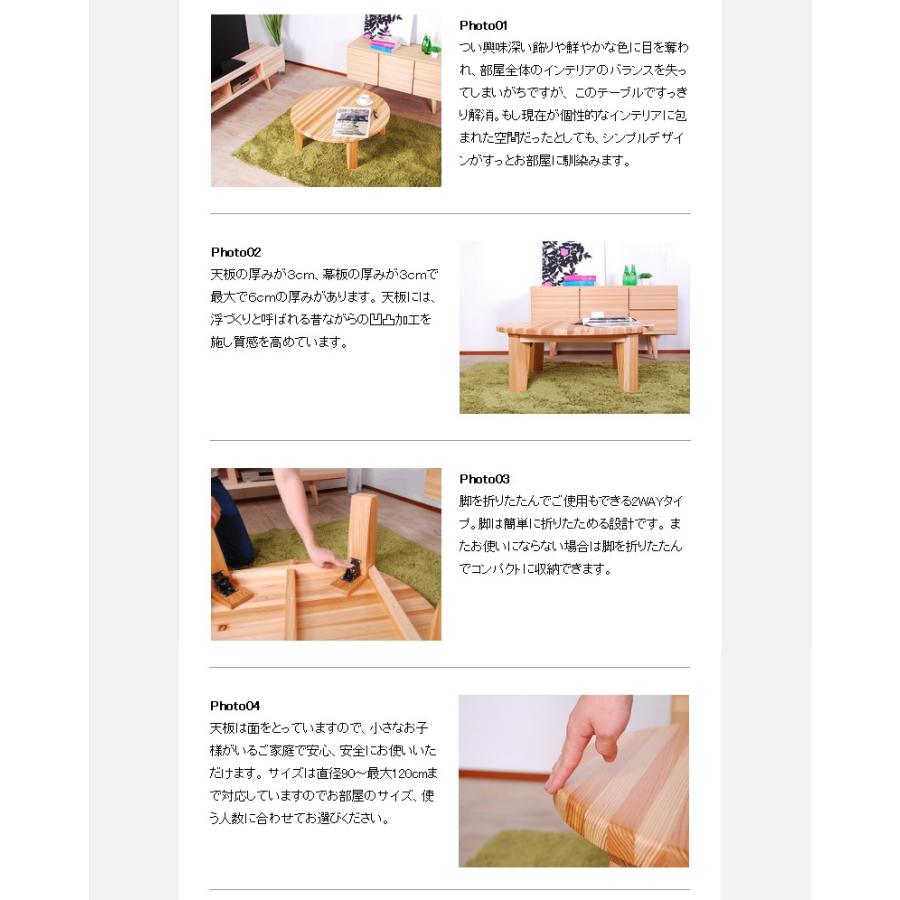 Photo01
つい興味深い飾りや鮮やかな色に目を奪われ、部屋全体のインテリアのバランスを失ってしまいがちですが、このテーブルですっきり解消。もし現在が個性的なインテリアに包まれた空間だったとしても、シンプルデザインがすっとお部屋に馴染みます。

Photo02
天板の厚みが3cm、幕板の厚みが3cmで最大で6cmの厚みがあります。天板には、浮づくりと呼ばれる昔ながらの凹凸加工を施し質感を高めています。

Photo03
脚を折りたたんでご使用もできる2WAYタイプ。脚は簡単に折りたためる設計です。またお使いにならない場合は脚を折りたたんでコンパクトに収納できます。

Photo04
天板は面をとっていますので、小さなお子様がいるご家庭で安心、安全にお使いいただけます。サイズは直径90～最大120cmまで対応していますのでお部屋のサイズ、使う人数に合わせてお選びください。