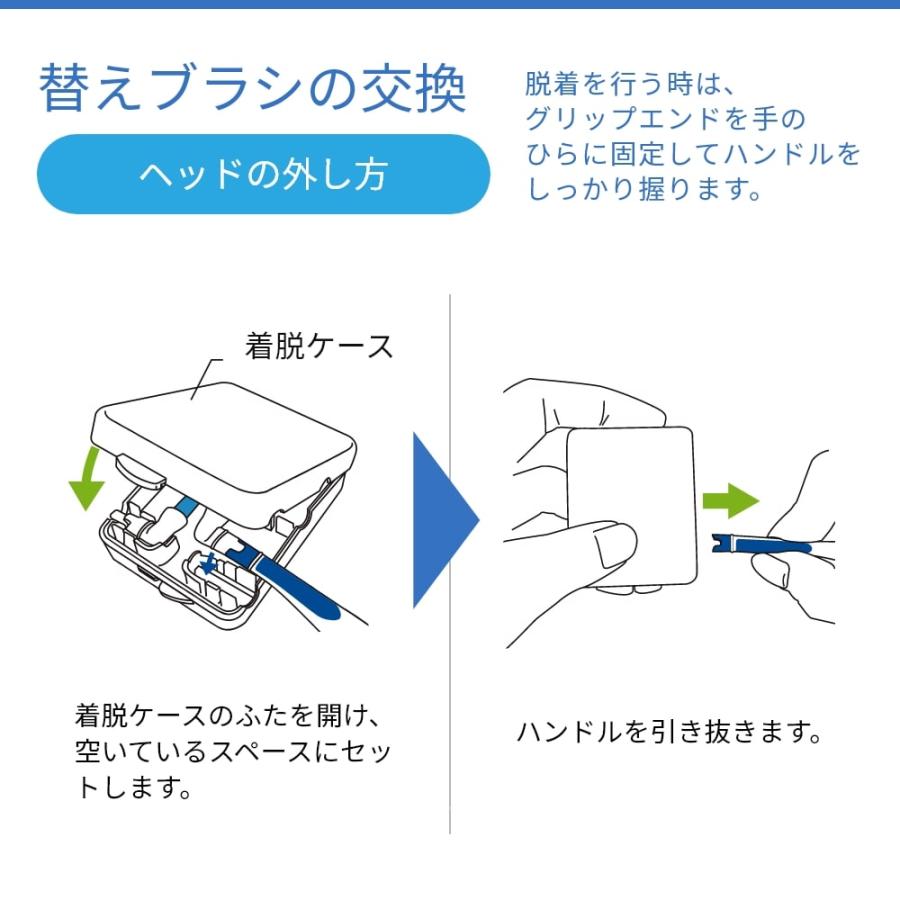 替えブラシの交換

ヘッドの外し方

脱着を行う時は、グリップエンドを手のひらに固定してハンドルをしっかり握ります。

着脱ケース

着脱ケースのふたを開け、空いているスペースにセットします。

ハンドルを引き抜きます。