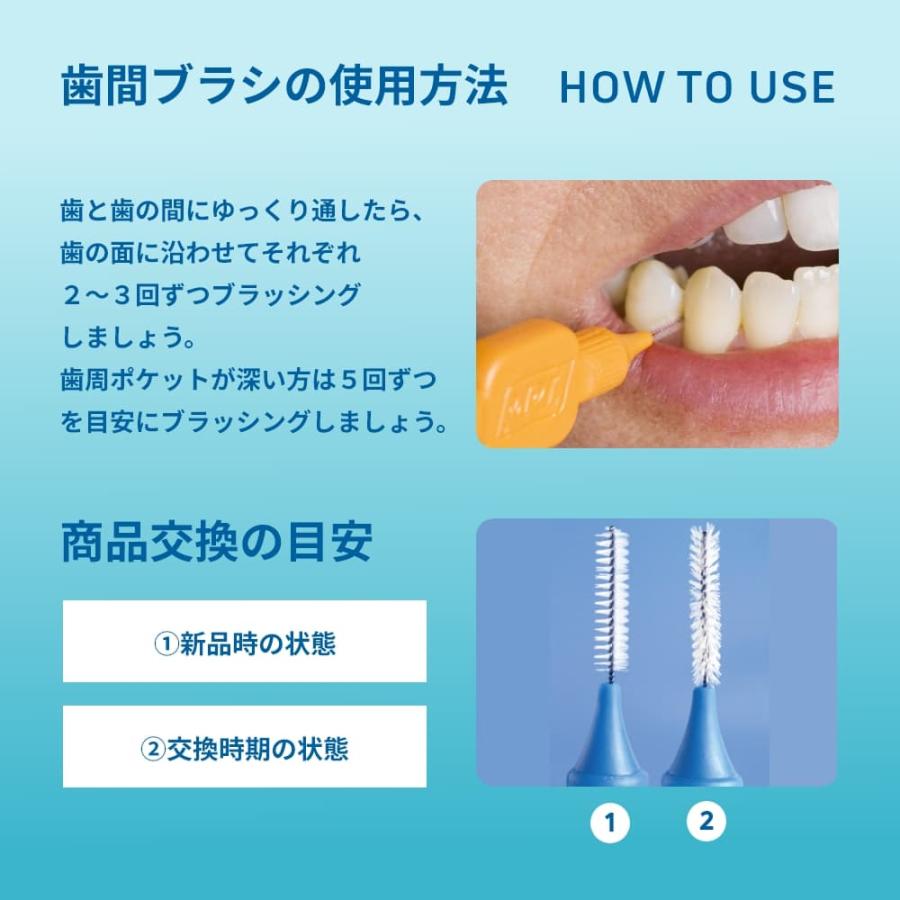 歯間ブラシの使用方法　HOW TO USE

歯と歯の間にゆっくり通したら、歯の面に沿わせてそれぞれ２～３回ずつブラッシングしましょう。
歯周ポケットが深い方は５回ずつを目安にブラッシングしましょう。

商品交換の目安

①新品時の状態

②交換時期の状態

1

2