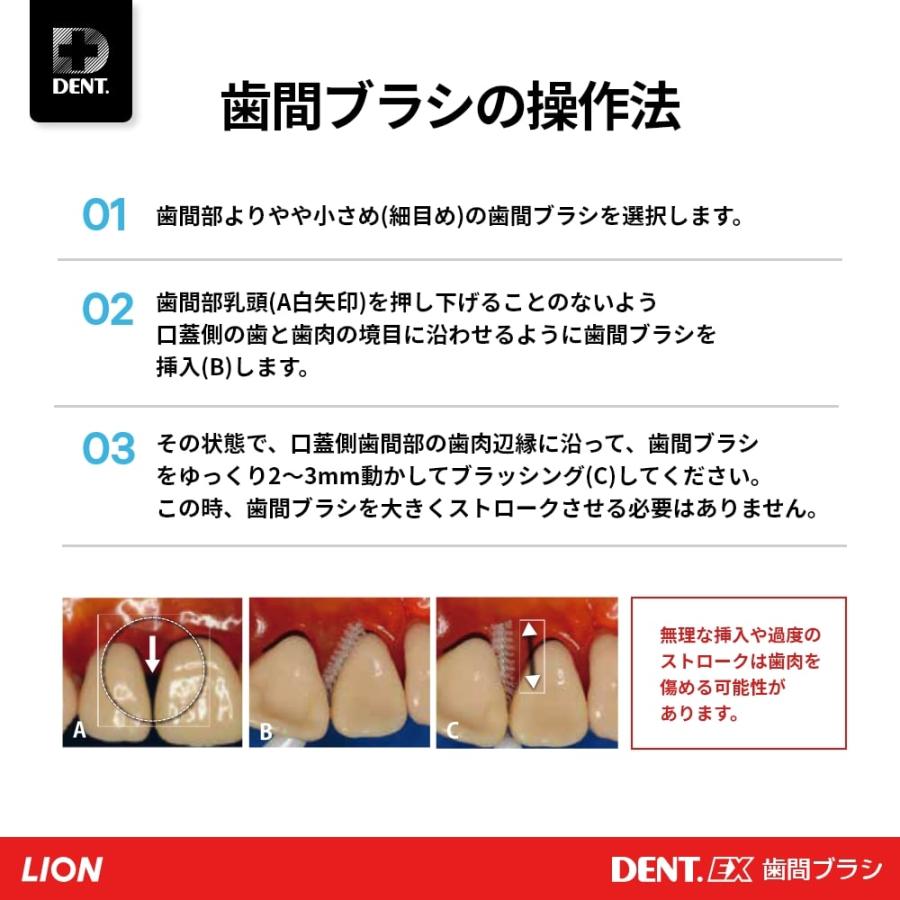 DENT.

歯間ブラシの操作法

01 歯間部よりやや小さめ(細目め)の歯間ブラシを選択します。

02 歯間部乳頭(A白矢印)を押し下げることのないよう口蓋側の歯と歯肉の境目に沿わせるように歯間ブラシを挿入(B)します。

03 その状態で、口蓋側歯間部の歯肉辺縁に沿って、歯間ブラシをゆっくり2〜3mm動かしてブラッシング(C)してください。この時、歯間ブラシを大きくストロークさせる必要はありません。

A

B

C

無理な挿入や過度のストロークは歯肉を傷める可能性があります。

LION

DENT.EX 歯間ブラシ