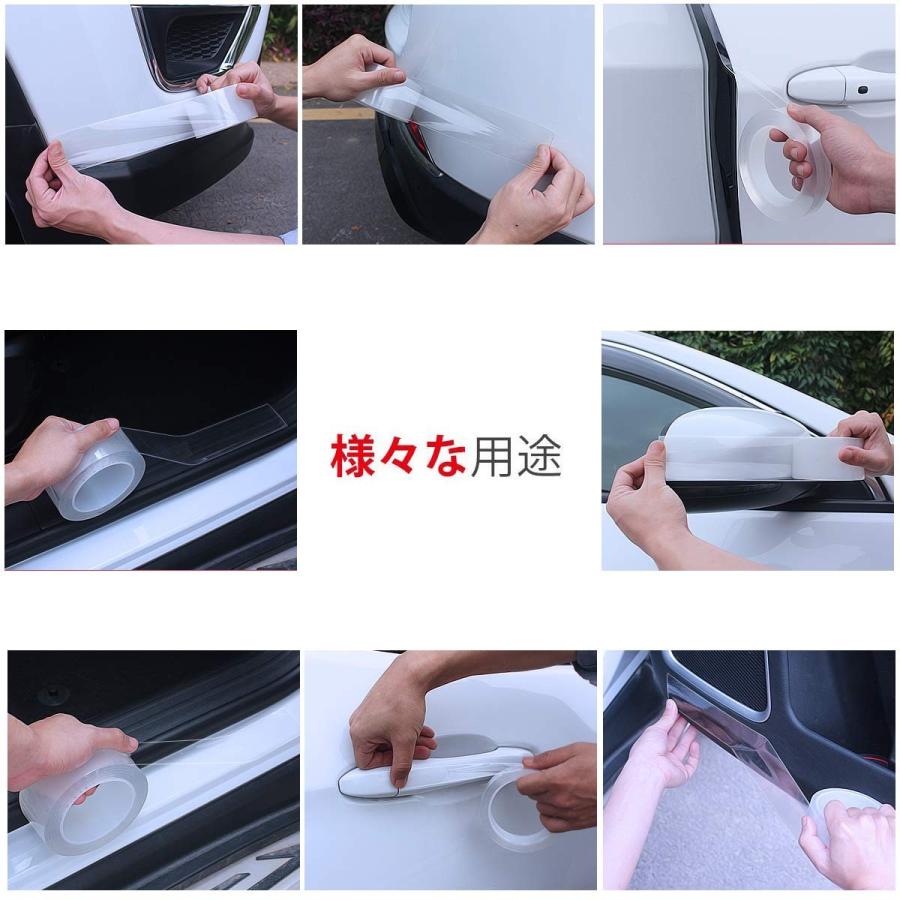 様々な用途