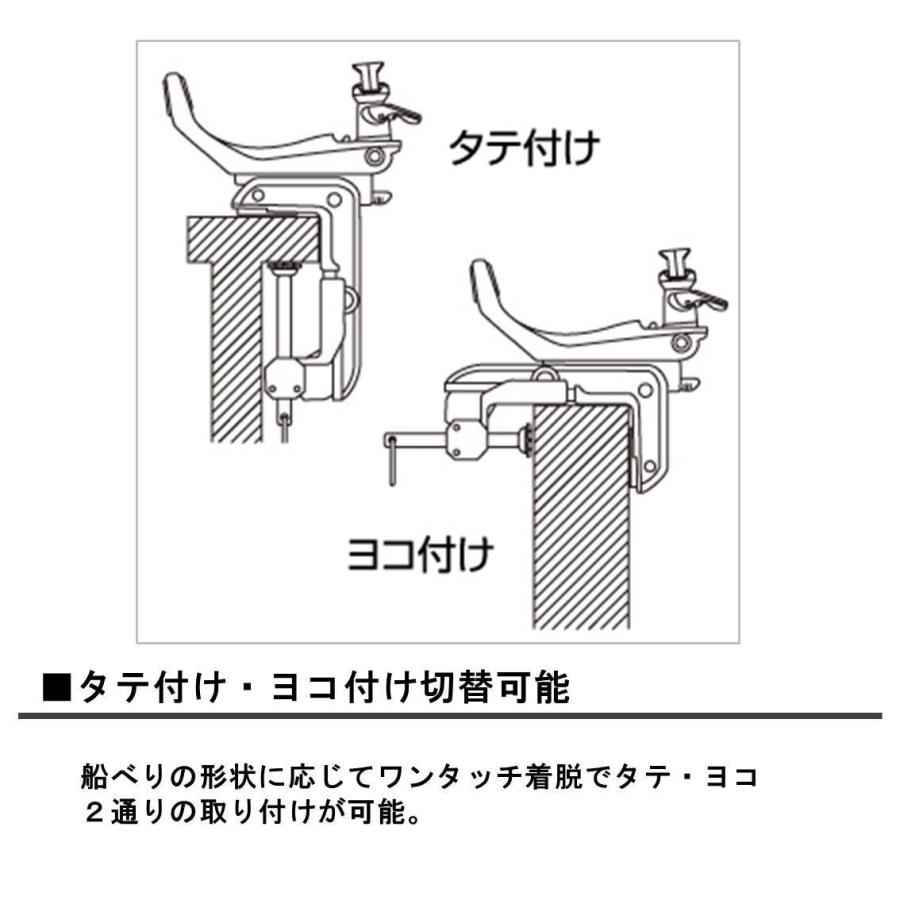 タテ付け

ヨコ付け

■タテ付け・ヨコ付け切替可能

船べりの形状に応じてワンタッチ着脱でタテ・ヨコ２通りの取り付けが可能。