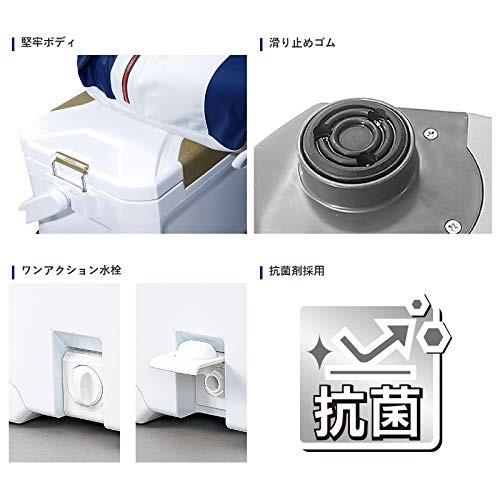 堅牢ボディ

滑り止めゴム

ワンアクション水栓

抗菌剤採用

抗菌