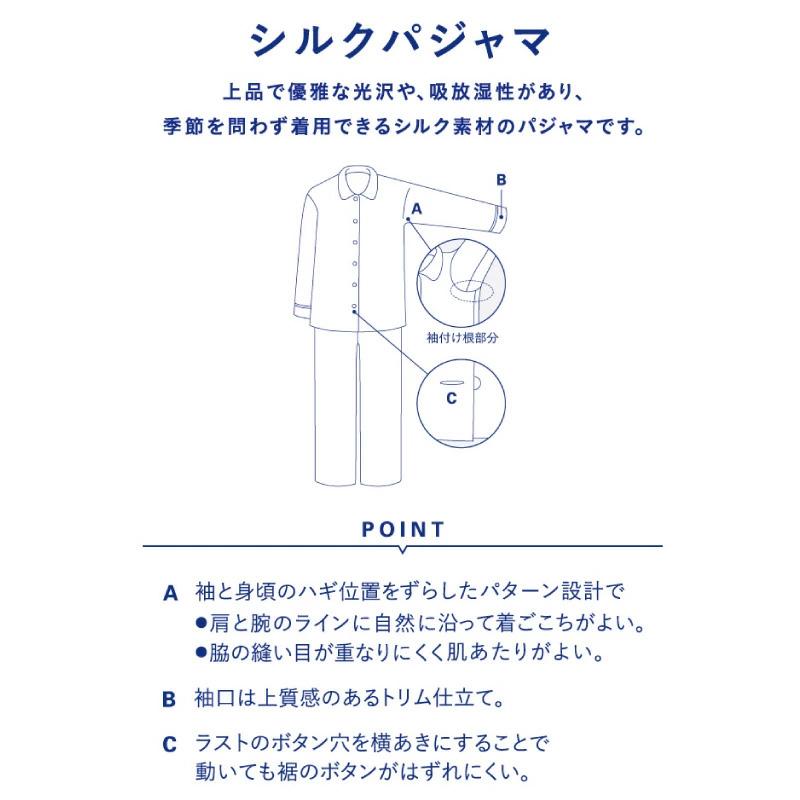 シルクパジャマ

上品で優雅な光沢や、吸放湿性があり、
季節を問わず着用できるシルク素材のパジャマです。

B
A
袖付け根部分
C

POINT

A 袖と身頃のハギ位置をずらしたパターン設計で
●肩と腕のラインに自然に沿って着ごこちがよい。
●脇の縫い目が重なりにくく肌あたりがよい。

B 袖口は上質感のあるトリム仕立て。

C ラストのボタン穴を横あきにすることで
動いても裾のボタンがはずれにくい。