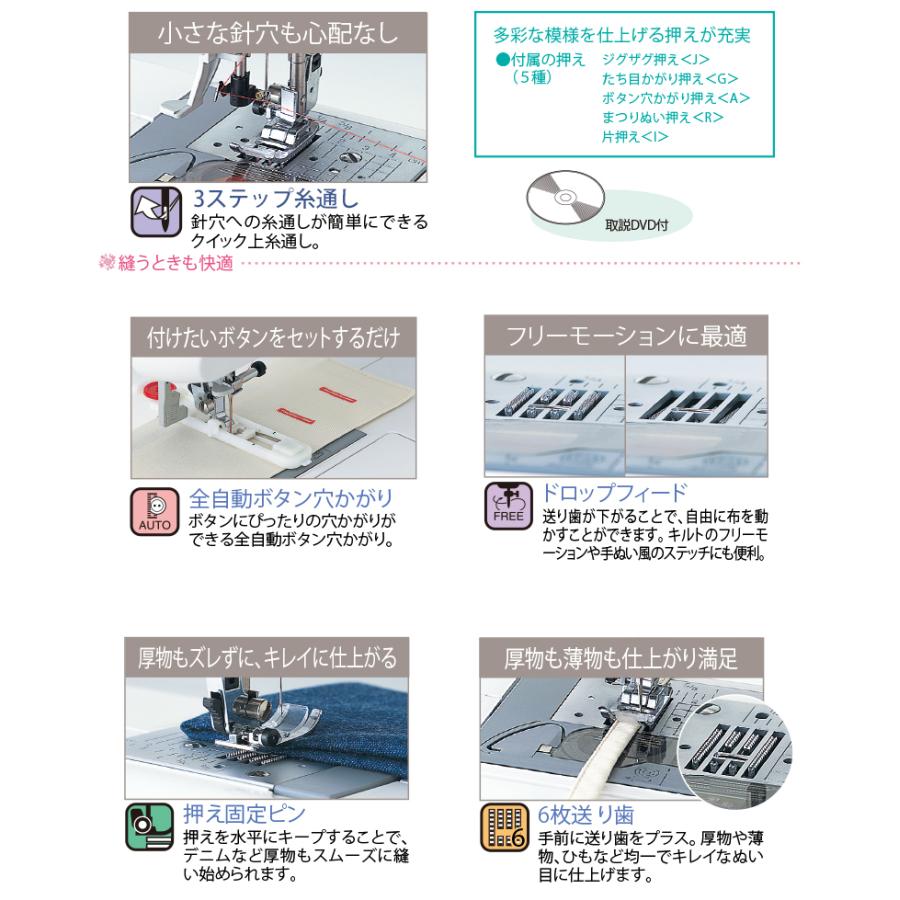 小さな針穴も心配なし

3ステップ糸通し
針穴への糸通しが簡単にできるクイック上糸通し。

多彩な模様を仕上げる押えが充実
●付属の押え（5種）
ジグザグ押え<J>
たち目かがり押え<G>
ボタン穴かがり押え<A>
まつりぬい押え<R>
片押え<I>

取説DVD付

縫うときも快適

付けたいボタンをセットするだけ

AUTO
全自動ボタン穴かがり
ボタンにぴったりの穴かがりができる全自動ボタン穴かがり。

フリーモーションに最適

FREE
ドロップフィード
送り歯が下がることで、自由に布を動かすことができます。キルトのフリーモーションや手ぬい風のステッチにも便利。

厚物もズレずに、キレイに仕上がる

押え固定ピン
押えを水平にキープすることで、デニムなど厚物もスムーズに縫い始められます。

厚物も薄物も仕上がり満足

6
6枚送り歯
手前に送り歯をプラス。厚物や薄物、ひもなど均一でキレイなぬい目に仕上げます。