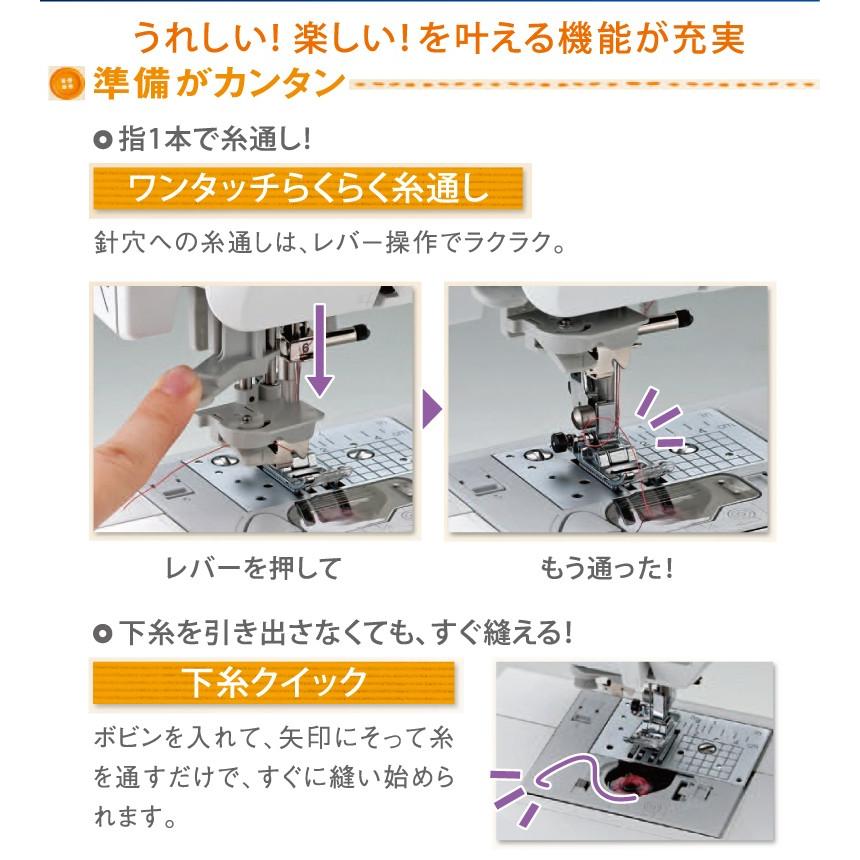 うれしい！楽しい！を叶える機能が充実

準備がカンタン

指1本で糸通し！

ワンタッチらくらく糸通し

針穴への糸通しは、レバー操作でラクラク。

レバーを押して

もう通った！

下糸を引き出さなくても、すぐ縫える！

下糸クイック

ボビンを入れて、矢印にそって糸を通すだけで、すぐに縫い始められます。