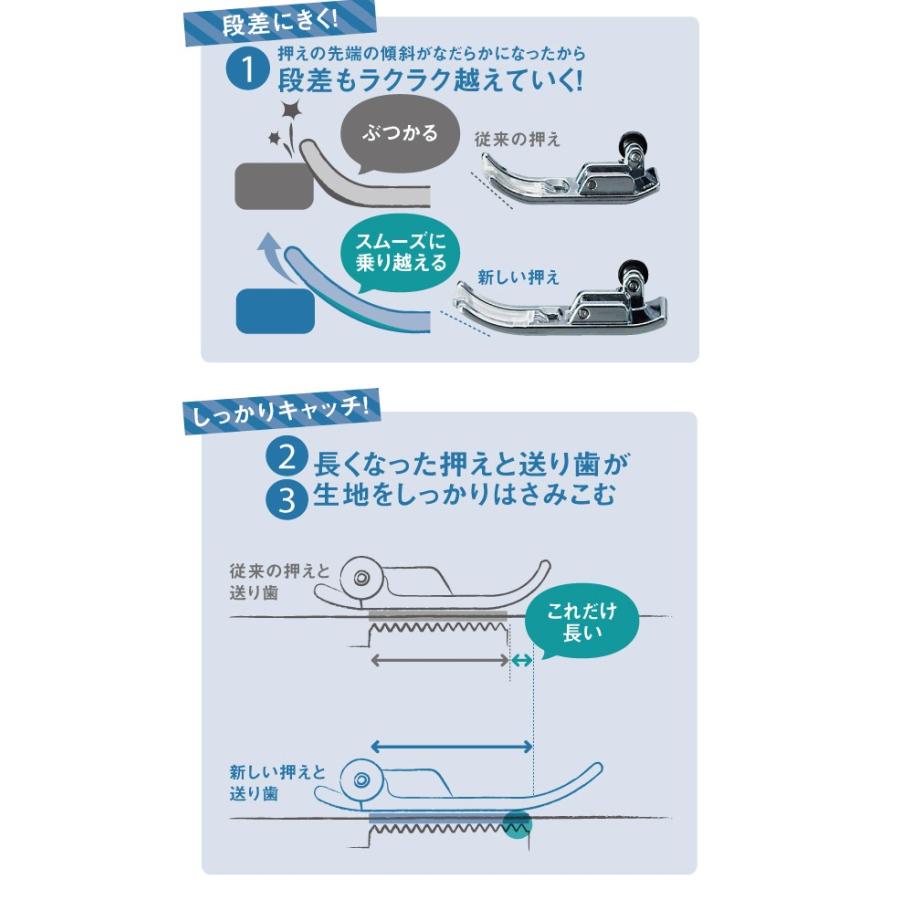 段差にきく!

1 押えの先端の傾斜がなだらかになったから
段差もラクラク越えていく!

ぶつかる

従来の押え

スムーズに乗り越える

新しい押え

しっかりキャッチ!

2 長くなった押えと送り歯が
3 生地をしっかりはさみこむ

従来の押えと送り歯

これだけ長い

新しい押えと送り歯