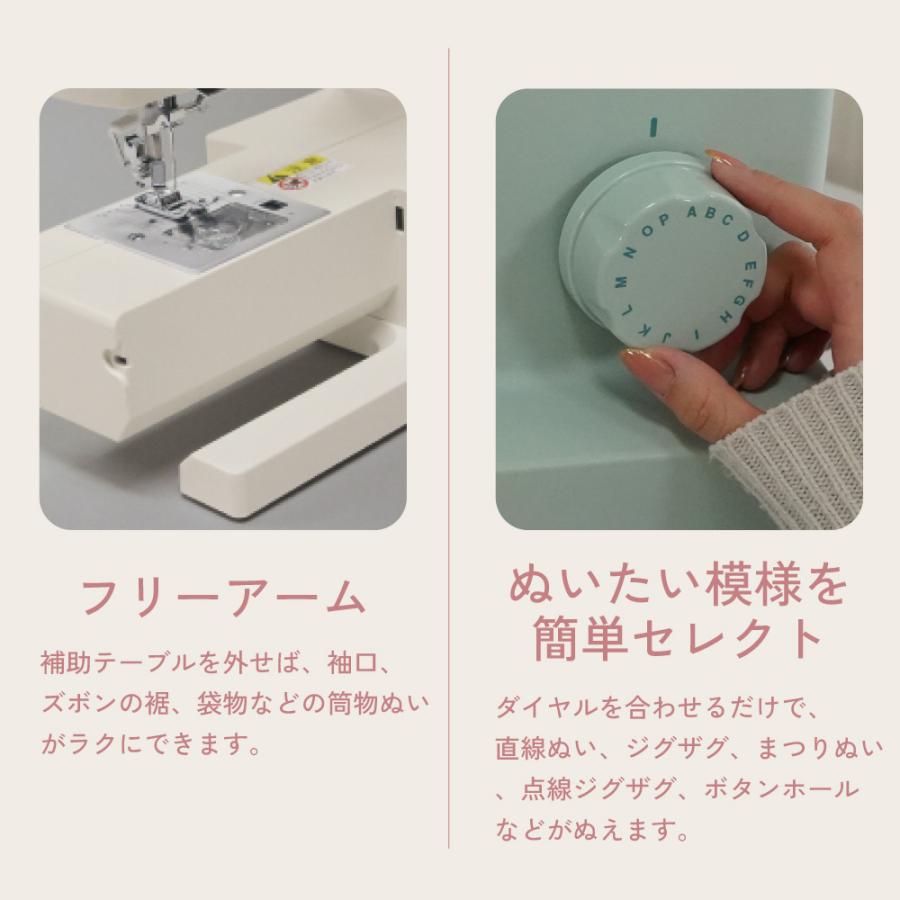 フリーアーム

補助テーブルを外せば、袖口、ズボンの裾、袋物などの筒物ぬいがラクにできます。

A B C D E F G H I J K L M N O P

ぬいたい模様を簡単セレクト

ダイヤルを合わせるだけで、直線ぬい、ジグザグ、まつりぬい、点線ジグザグ、ボタンホールなどがぬえます。