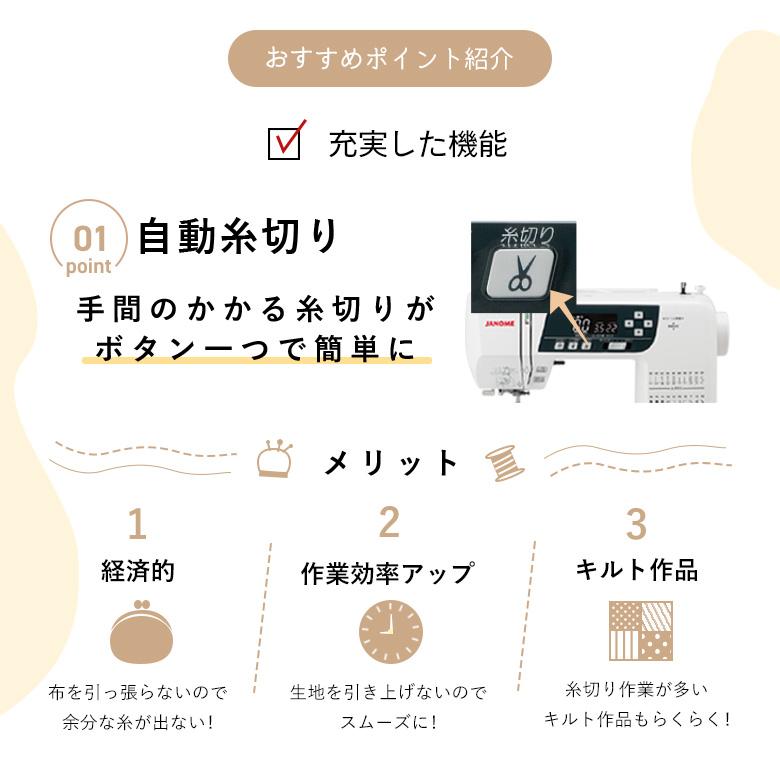 おすすめポイント紹介

充実した機能

01
point
自動糸切り

手間のかかる糸切りが
ボタン一つで簡単に

糸切り

JANOME

メリット

1
経済的
布を引っ張らないので
余分な糸が出ない！

2
作業効率アップ
生地を引き上げないので
スムーズに！

3
キルト作品
糸切り作業が多い
キルト作品もらくらく！