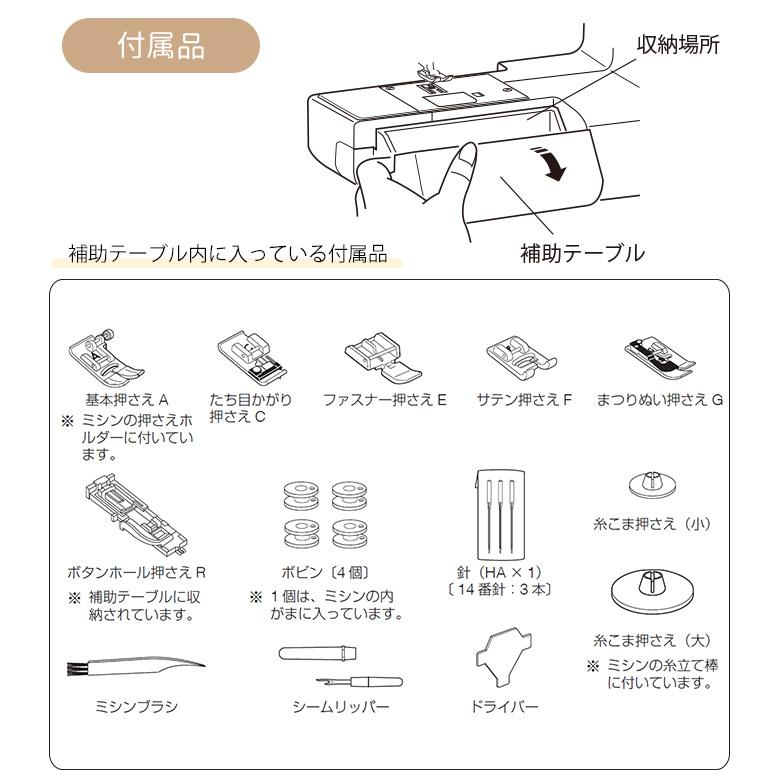 付属品

収納場所

補助テーブル

補助テーブル内に入っている付属品

基本押さえ A
※ ミシンの押さえホルダーに付いています。

たち目かがり押さえ C

ファスナー押さえ E

サテン押さえ F

まつりぬい押さえ G

ボタンホール押さえ R
※ 補助テーブルに収納されています。

ボビン〔4 個〕
※ 1 個は、ミシンの内がまに入っています。

針（HA × 1）
〔14 番針：3 本〕

糸こま押さえ（小）

糸こま押さえ（大）
※ ミシンの糸立て棒に付いています。

ミシンブラシ

シームリッパー

ドライバー