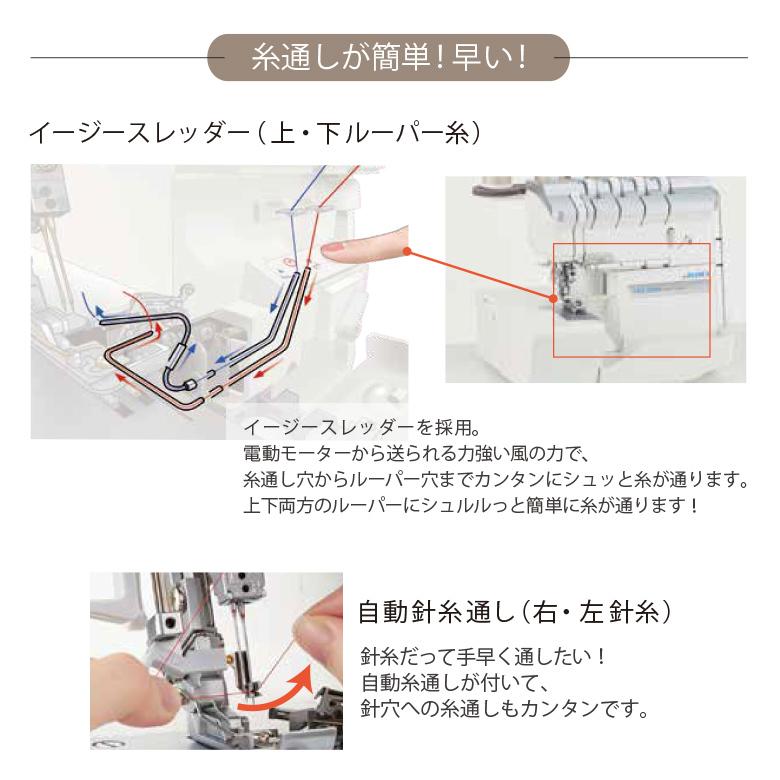 糸通しが簡単！早い！

イージースレッダー（上・下ルーパー糸）

イージースレッダーを採用。
電動モーターから送られる力強い風の力で、
糸通し穴からルーパー穴までカンタンにシュッと糸が通ります。
上下両方のルーパーにシュルルっと簡単に糸が通ります！

自動針糸通し（右・左針糸）

針糸だって手早く通したい！
自動糸通しが付いて、
針穴への糸通しもカンタンです。