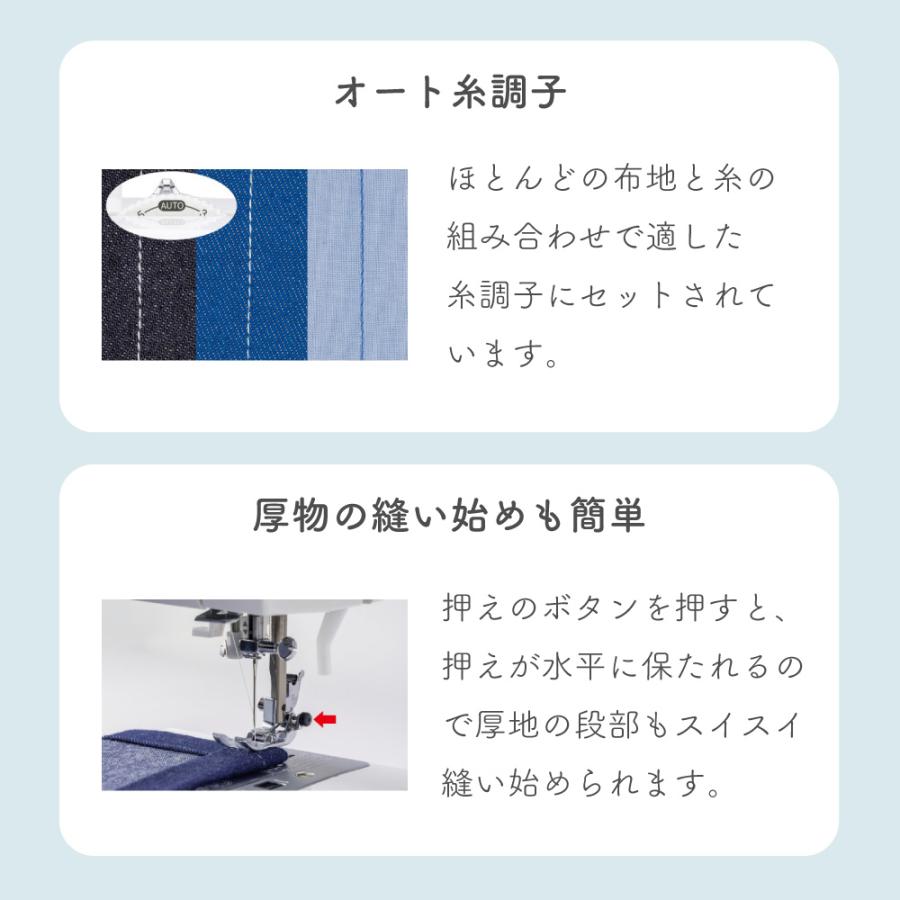 オート糸調子

AUTO

ほとんどの布地と糸の組み合わせで適した糸調子にセットされています。

厚物の縫い始めも簡単

押えのボタンを押すと、押えが水平に保たれるので厚地の段部もスイスイ縫い始められます。