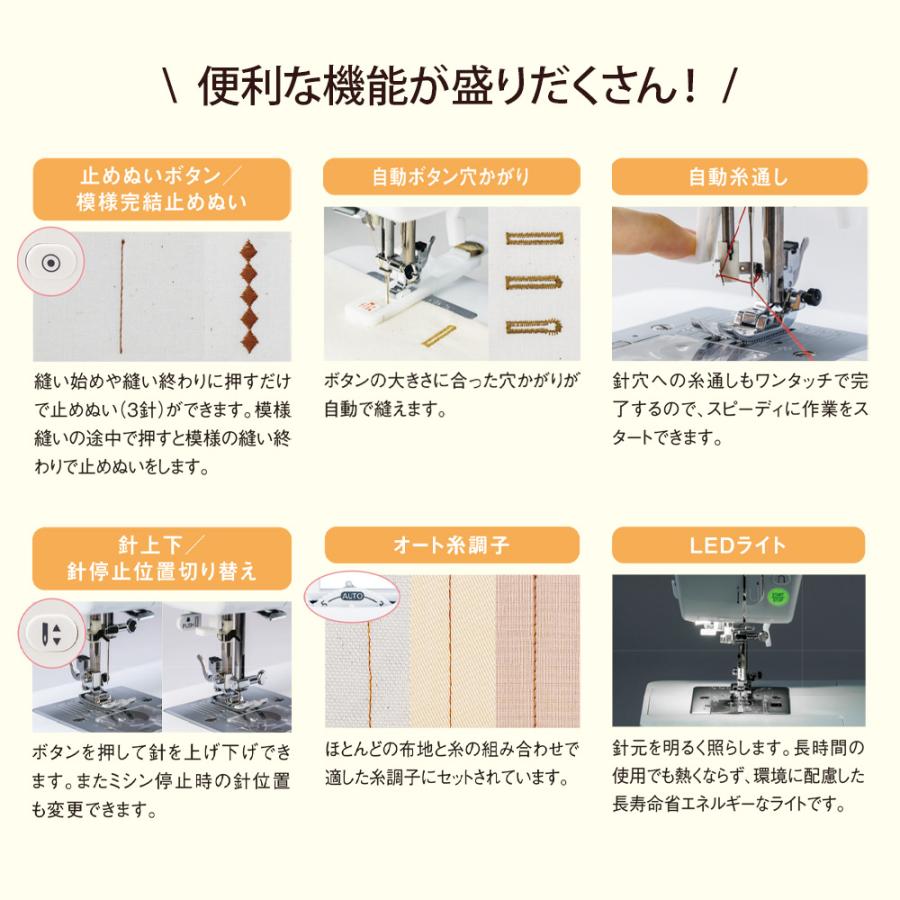 \ 便利な機能が盛りだくさん！ /

止めぬいボタン／模様完結止めぬい

縫い始めや縫い終わりに押すだけで止めぬい（3針）ができます。模様縫いの途中で押すと模様の縫い終わりで止めぬいをします。

自動ボタン穴かがり

ボタンの大きさに合った穴かがりが自動で縫えます。

自動糸通し

針穴への糸通しもワンタッチで完了するので、スピーディに作業をスタートできます。

針上下／針停止位置切り替え

ボタンを押して針を上げ下げできます。またミシン停止時の針位置も変更できます。

オート糸調子

AUTO

ほとんどの布地と糸の組み合わせで適した糸調子にセットされています。

LEDライト

針元を明るく照らします。長時間の使用でも熱くならず、環境に配慮した長寿命省エネルギーなライトです。