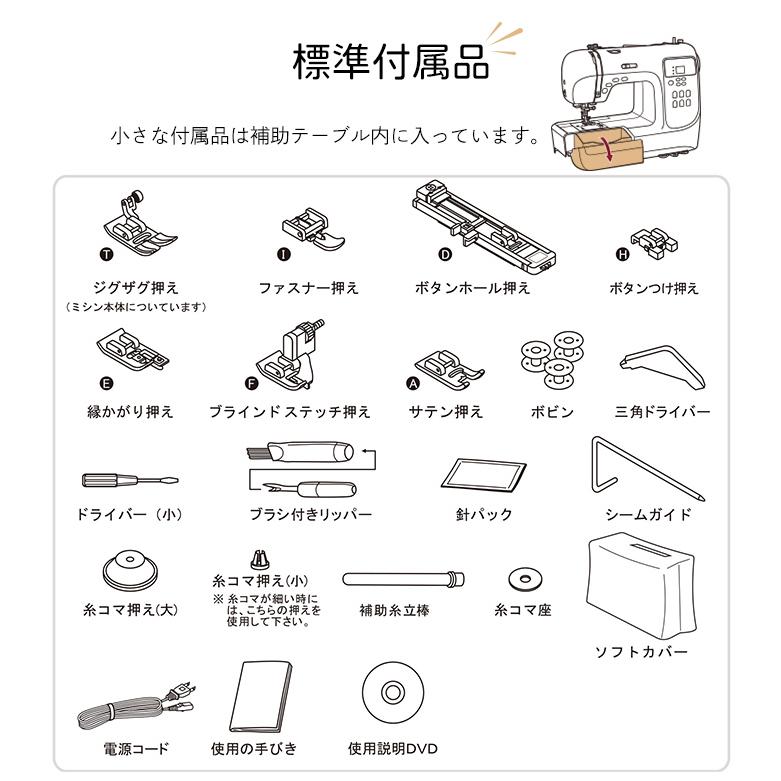 標準付属品

小さな付属品は補助テーブル内に入っています。

T
ジグザグ押え
（ミシン本体についています）

I
ファスナー押え

D
ボタンホール押え

H
ボタンつけ押え

E
縁かがり押え

F
ブラインド ステッチ押え

A
サテン押え

ボビン

三角ドライバー

ドライバー（小）

ブラシ付きリッパー

針パック

シームガイド

糸コマ押え(大)

糸コマ押え(小)
※ 糸コマが細い時には、こちらの押えを使用して下さい。

補助糸立棒

糸コマ座

ソフトカバー

電源コード

使用の手びき

使用説明DVD