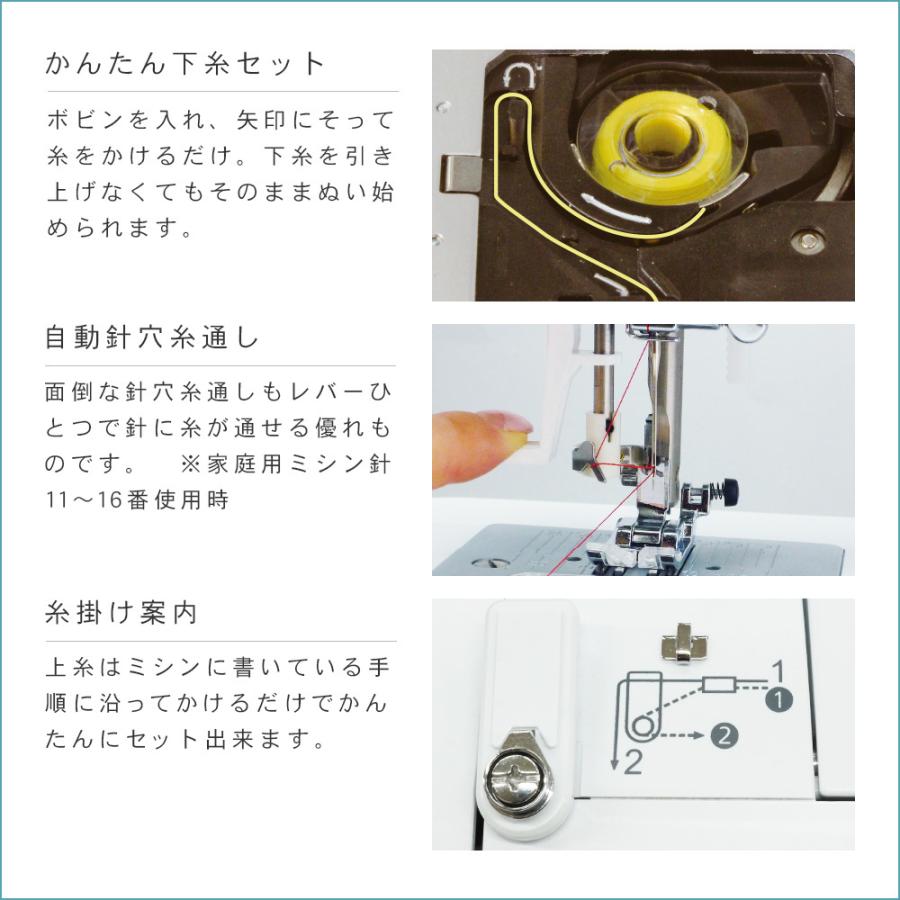 かんたん下糸セット

ボビンを入れ、矢印にそって糸をかけるだけ。下糸を引き上げなくてもそのままぬい始められます。

自動針穴糸通し

面倒な針穴糸通しもレバーひとつで針に糸が通せる優れものです。　※家庭用ミシン針11～16番使用時

糸掛け案内

上糸はミシンに書いている手順に沿ってかけるだけでかんたんにセット出来ます。

1
❶
❷
2