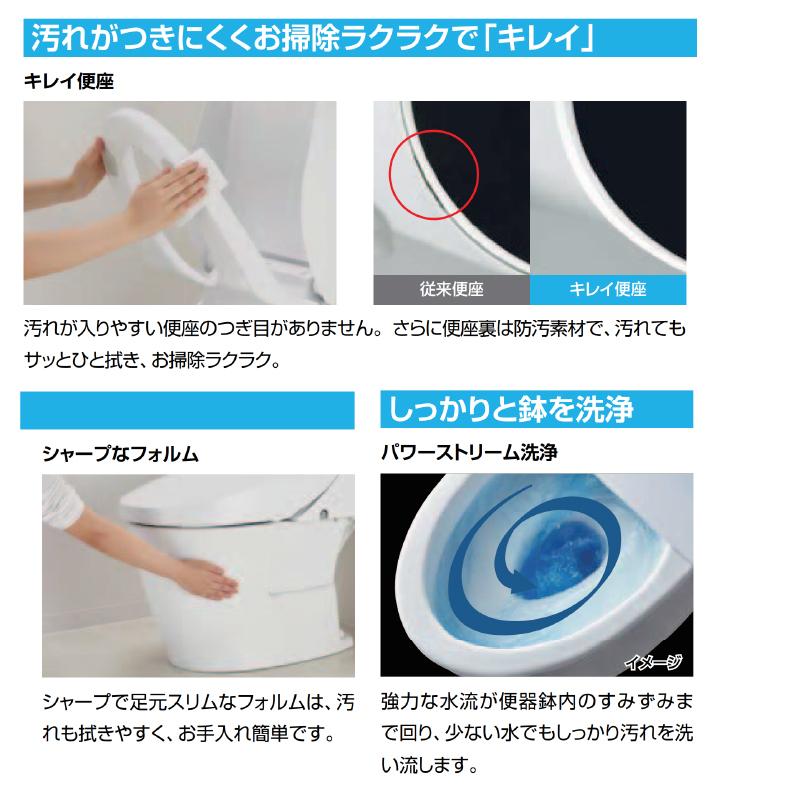 汚れがつきにくくお掃除ラクラクで「キレイ」

キレイ便座

従来便座

キレイ便座

汚れが入りやすい便座のつぎ目がありません。さらに便座裏は防汚素材で、汚れてもサッとひと拭き、お掃除ラクラク。

シャープなフォルム

シャープで足元スリムなフォルムは、汚れも拭きやすく、お手入れ簡単です。

しっかりと鉢を洗浄

パワーストリーム洗浄

イメージ

強力な水流が便器鉢内のすみずみまで回り、少ない水でもしっかり汚れを洗い流します。